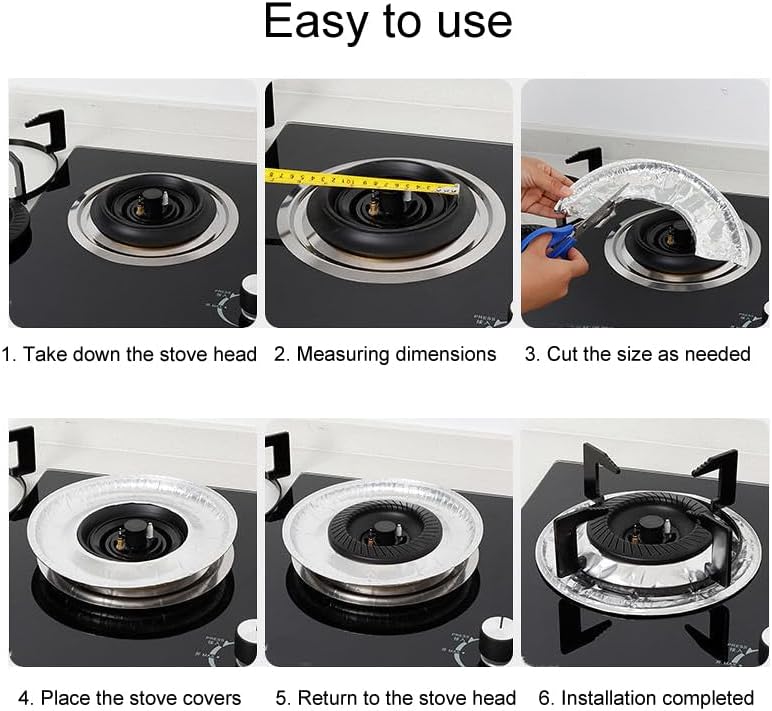 Easy to use

1. Take down the stove head

2. Measuring dimensions

3. Cut the size as needed

4. Place the stove covers

5. Return to the stove head

6. Installation completed