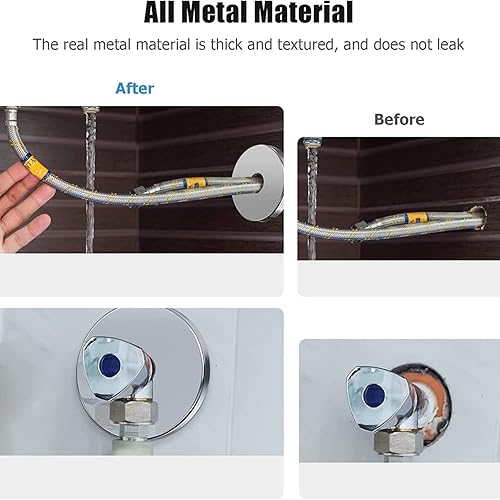 All Metal Material

The real metal material is thick and textured, and does not leak

After

Before