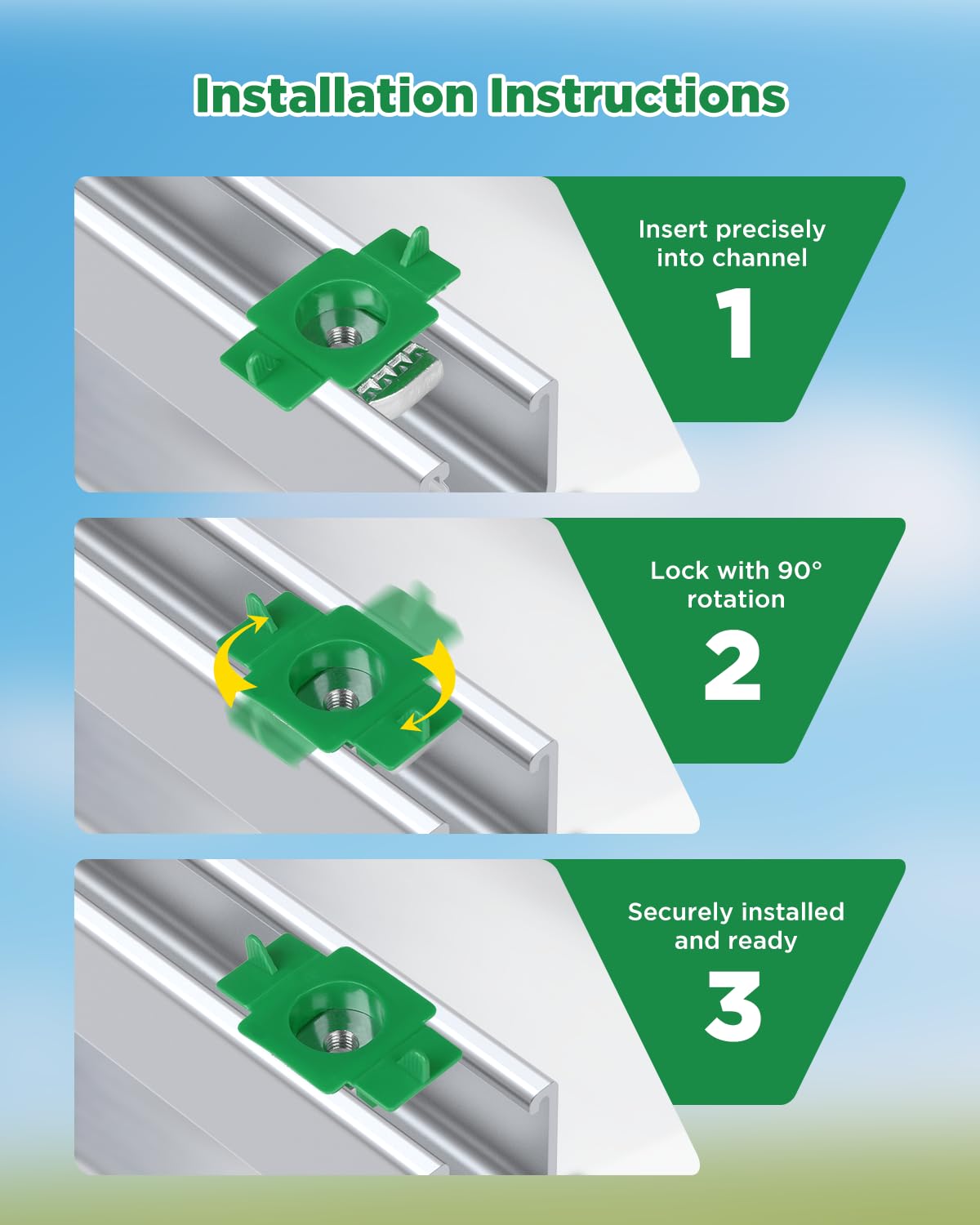 Installation Instructions

Insert precisely into channel

1

Lock with 90° rotation

2

Securely installed and ready

3