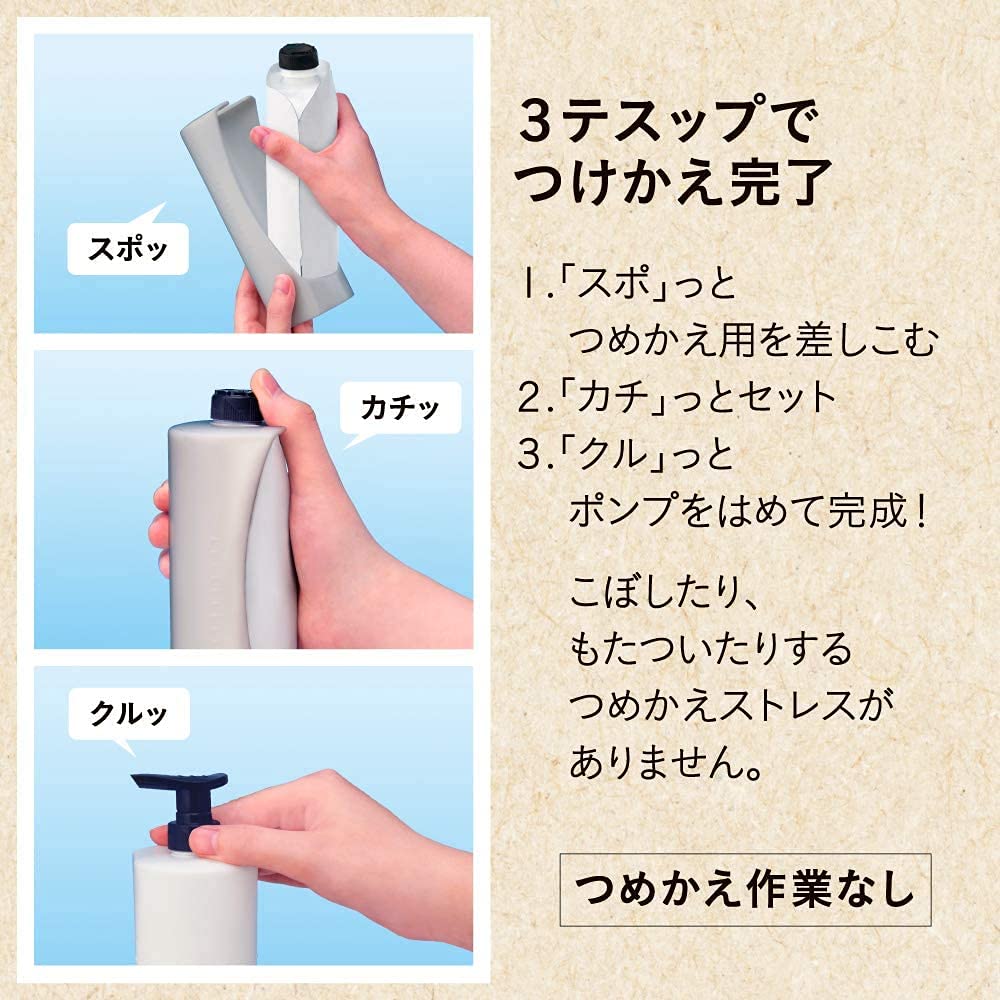 スポッ

カチッ

クルッ

３テスップで
つけかえ完了

1.「スポ」っと
つめかえ用を差しこむ
2.「カチ」っとセット
3.「クル」っと
ポンプをはめて完成！

こぼしたり、
もたついたりする
つめかえストレスが
ありません。

つめかえ作業なし