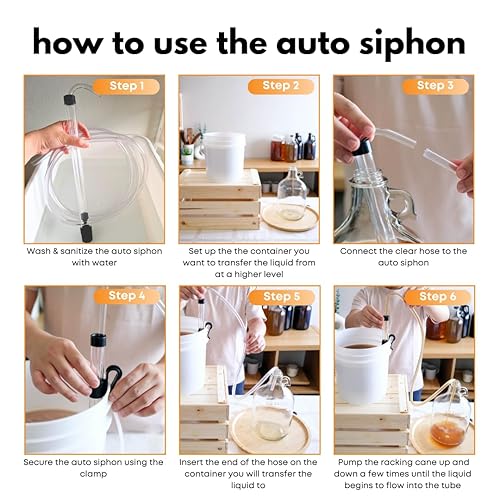 how to use the auto siphon

Step 1

Wash & sanitize the auto siphon with water

Step 2

Set up the the container you want to transfer the liquid from at a higher level

Step 3

Connect the clear hose to the auto siphon

Step 4

Secure the auto siphon using the clamp

Step 5

Insert the end of the hose on the container you will transfer the liquid to

Step 6

Pump the racking cane up and down a few times until the liquid begins to flow into the tube