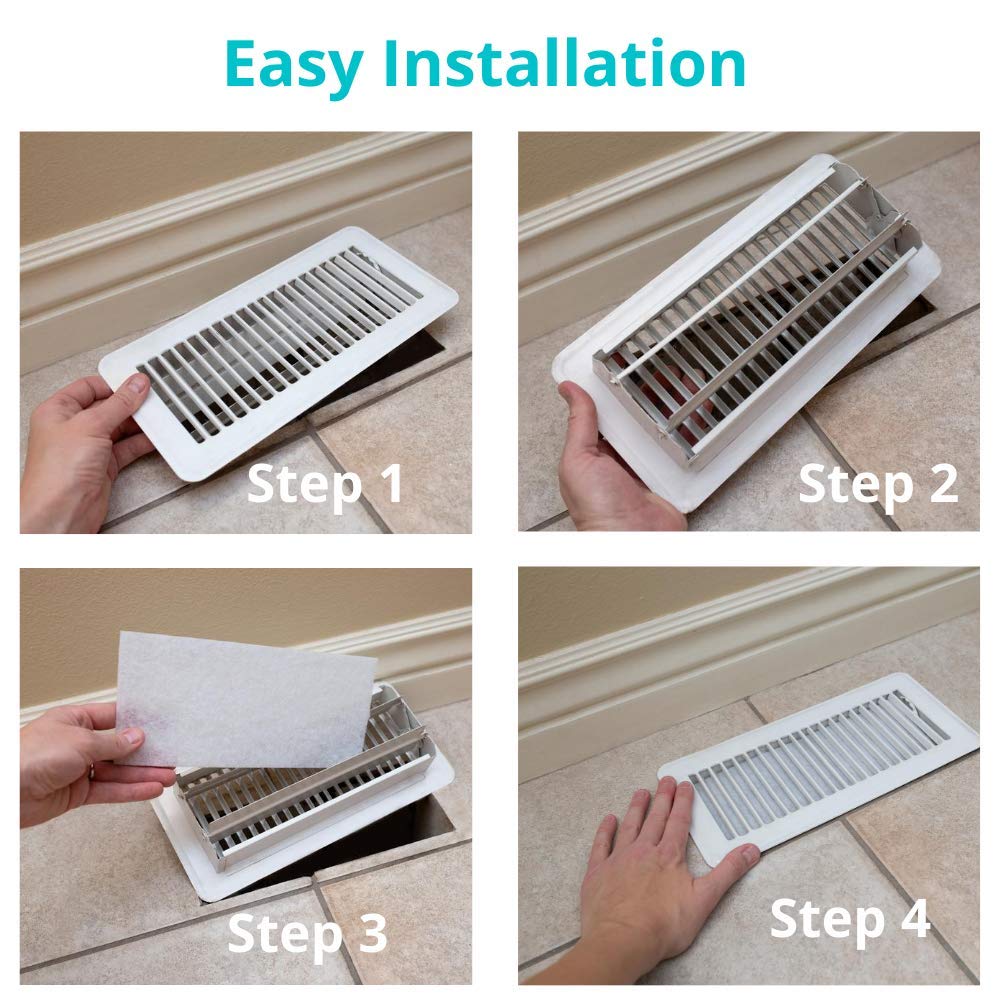 Easy Installation

Step 1

Step 2

Step 3

Step 4