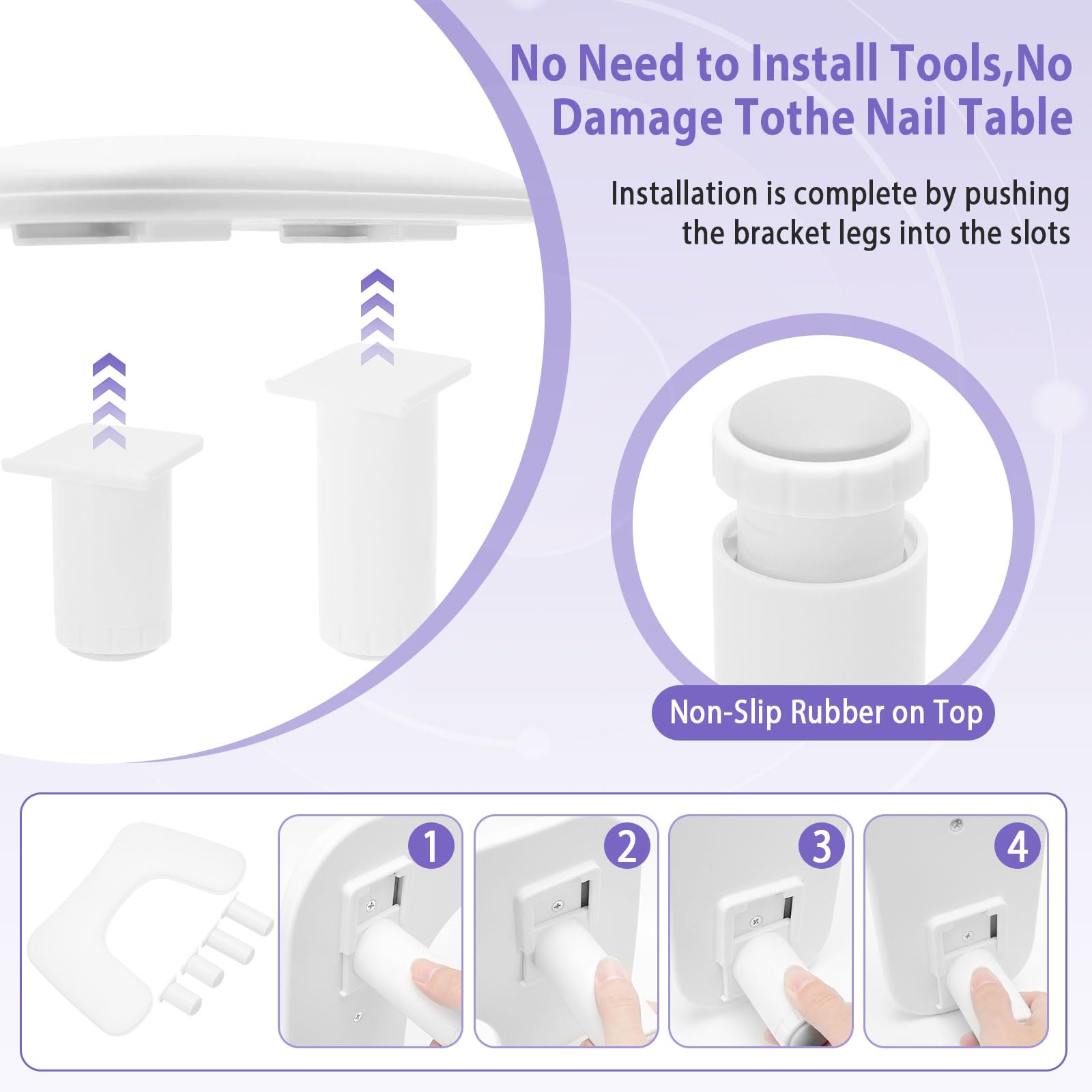 No Need to Install Tools,No Damage Tothe Nail Table

Installation is complete by pushing the bracket legs into the slots

Non-Slip Rubber on Top

1

2

3

4