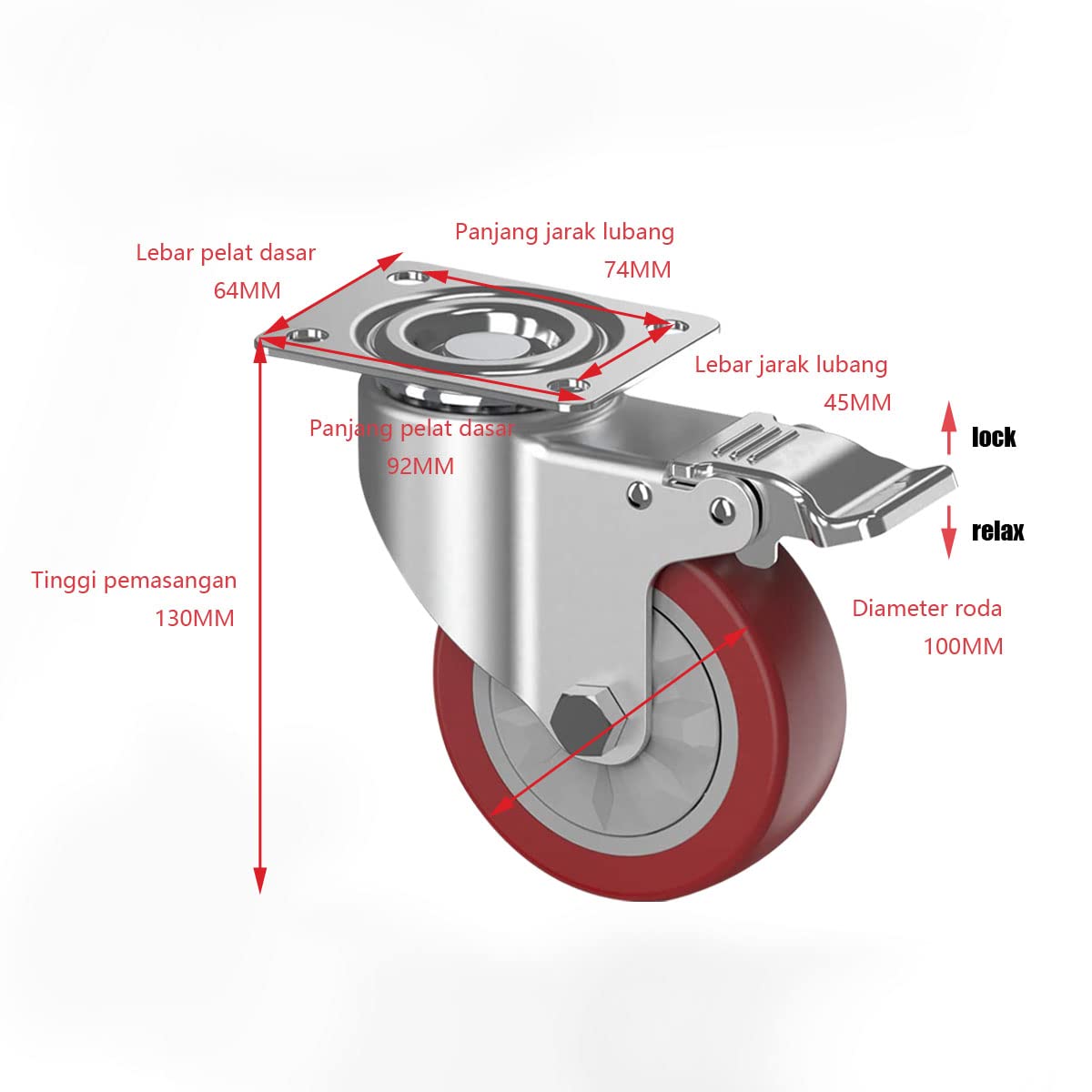 Lebar pelat dasar
64MM

Panjang jarak lubang
74MM

Lebar jarak lubang
45MM

Panjang pelat dasar
92MM

lock

relax

Tinggi pemasangan
130MM

Diameter roda
100MM