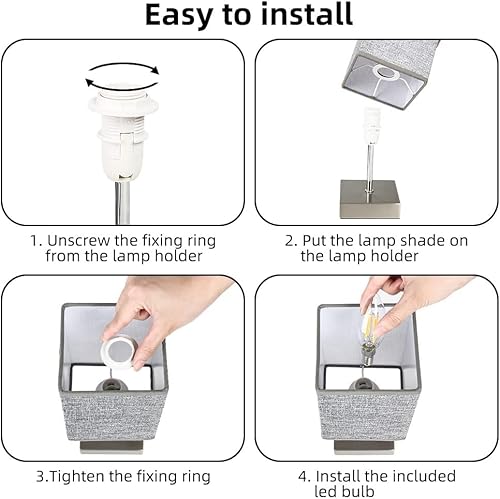 Easy to install

1. Unscrew the fixing ring from the lamp holder

2. Put the lamp shade on the lamp holder

3.Tighten the fixing ring

4. Install the included led bulb