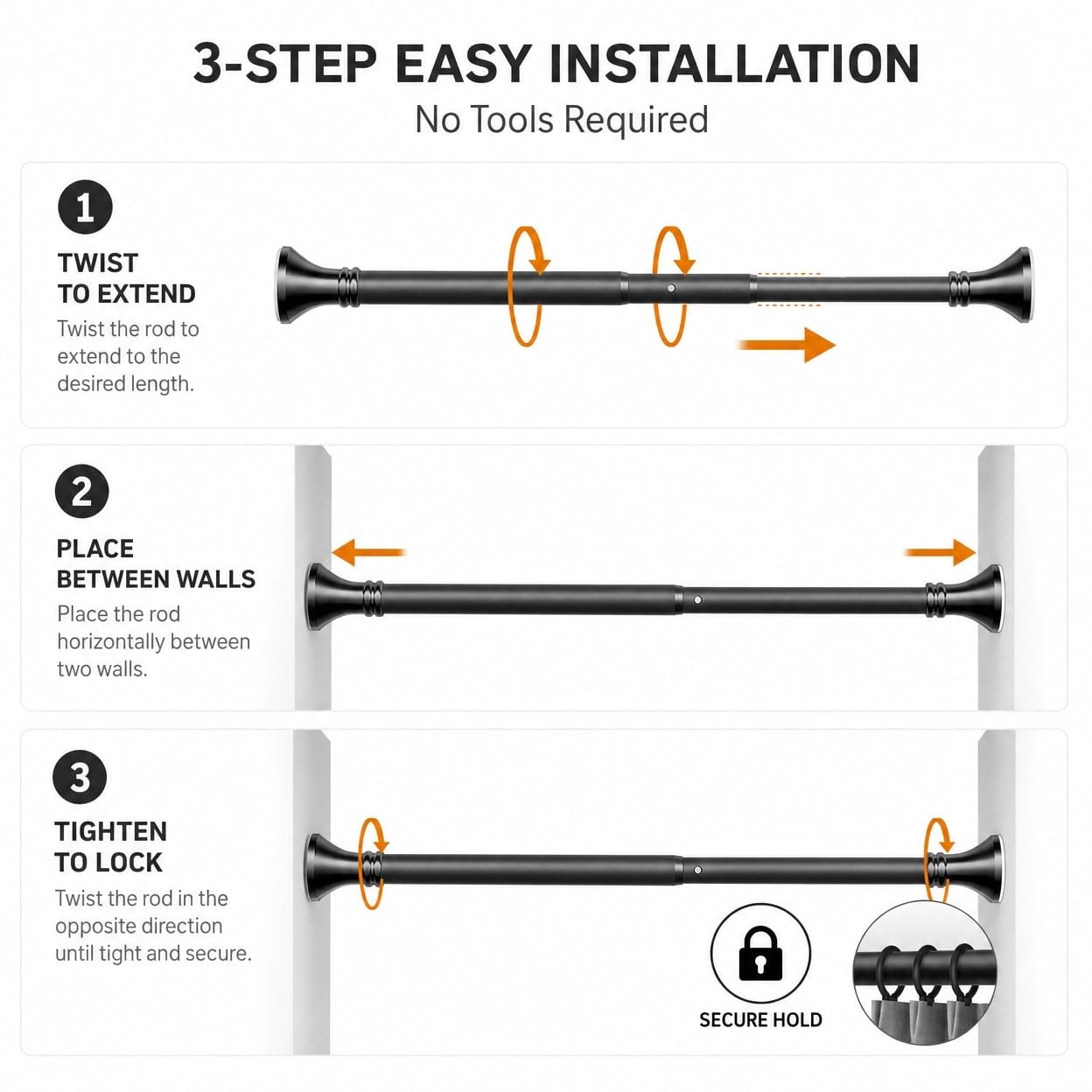 3-STEP EASY INSTALLATION
No Tools Required

1
TWIST TO EXTEND
Twist the rod to extend to the desired length.

2
PLACE BETWEEN WALLS
Place the rod horizontally between two walls.

3
TIGHTEN TO LOCK
Twist the rod in the opposite direction until tight and secure.

SECURE HOLD