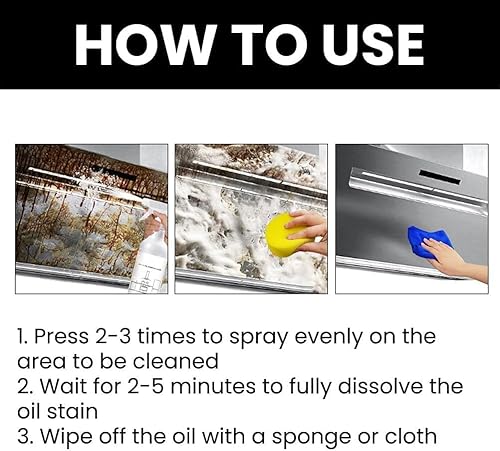 HOW TO USE

1. Press 2-3 times to spray evenly on the area to be cleaned
2. Wait for 2-5 minutes to fully dissolve the oil stain
3. Wipe off the oil with a sponge or cloth