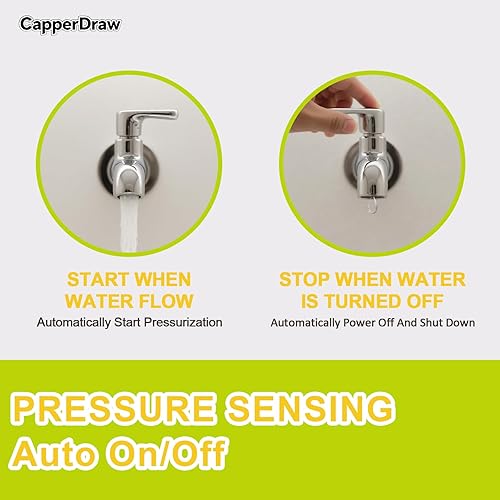 CapperDraw

START WHEN WATER FLOW
Automatically Start Pressurization

STOP WHEN WATER IS TURNED OFF
Automatically Power Off And Shut Down

PRESSURE SENSING
Auto On/Off