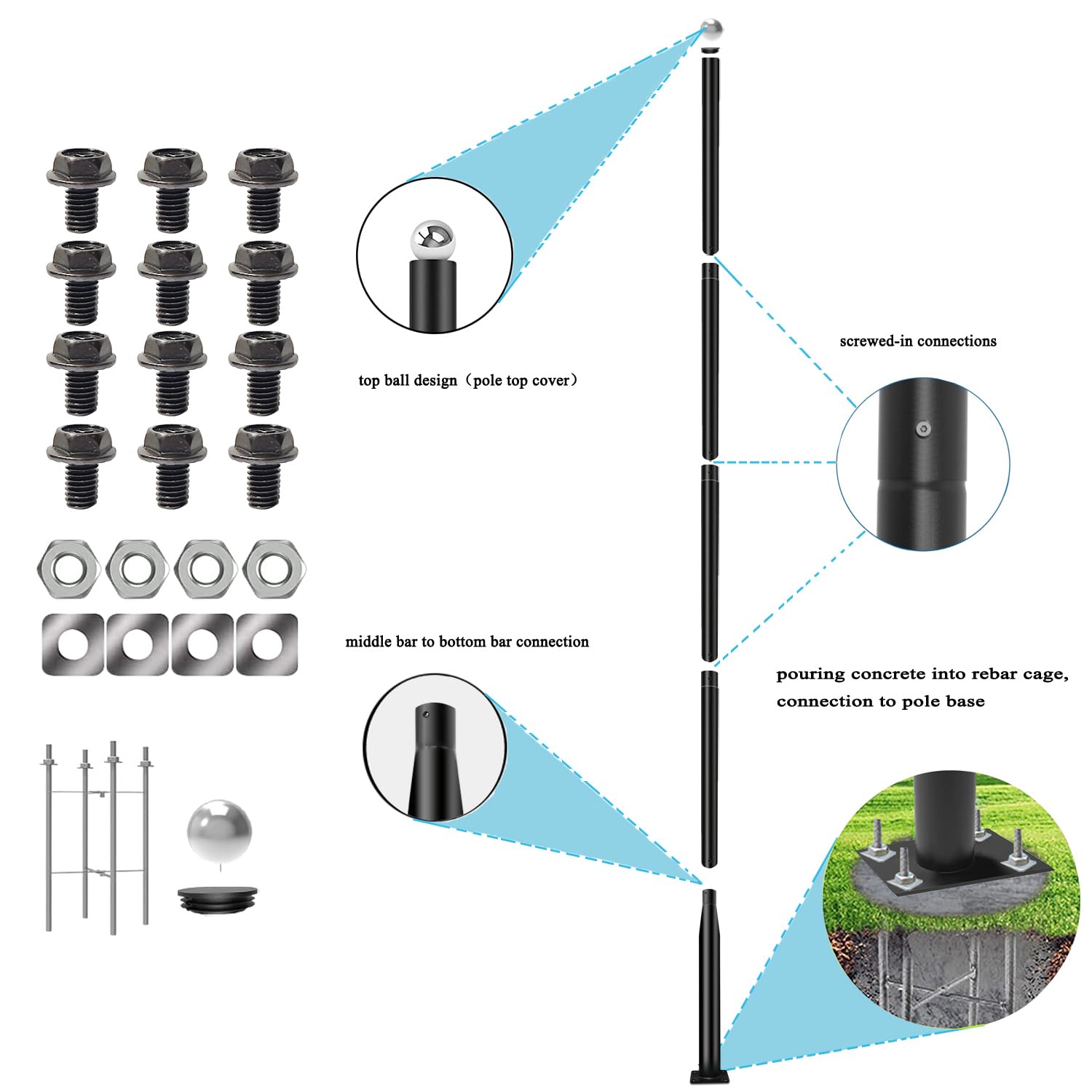 top ball design（pole top cover）

screwed-in connections

middle bar to bottom bar connection

pouring concrete into rebar cage, connection to pole base