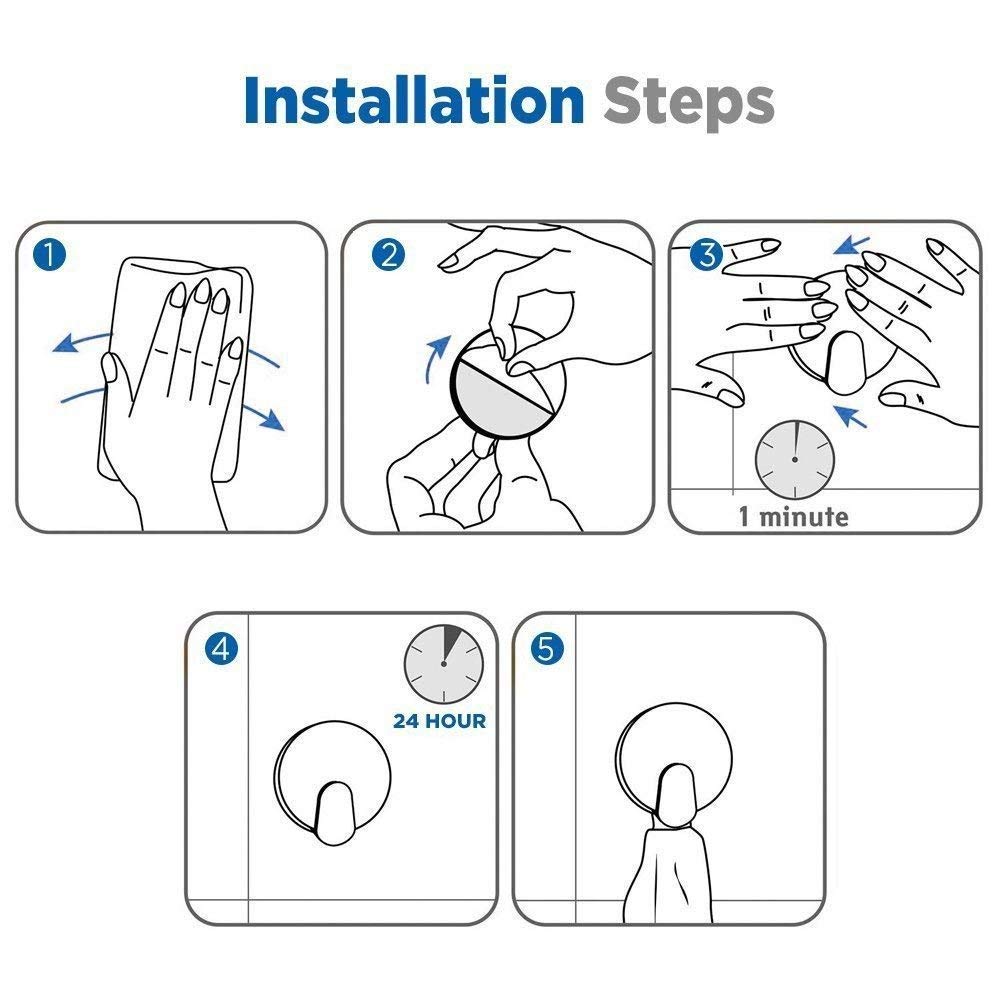 Installation Steps

1

2

3

1 minute

4

24 HOUR

5