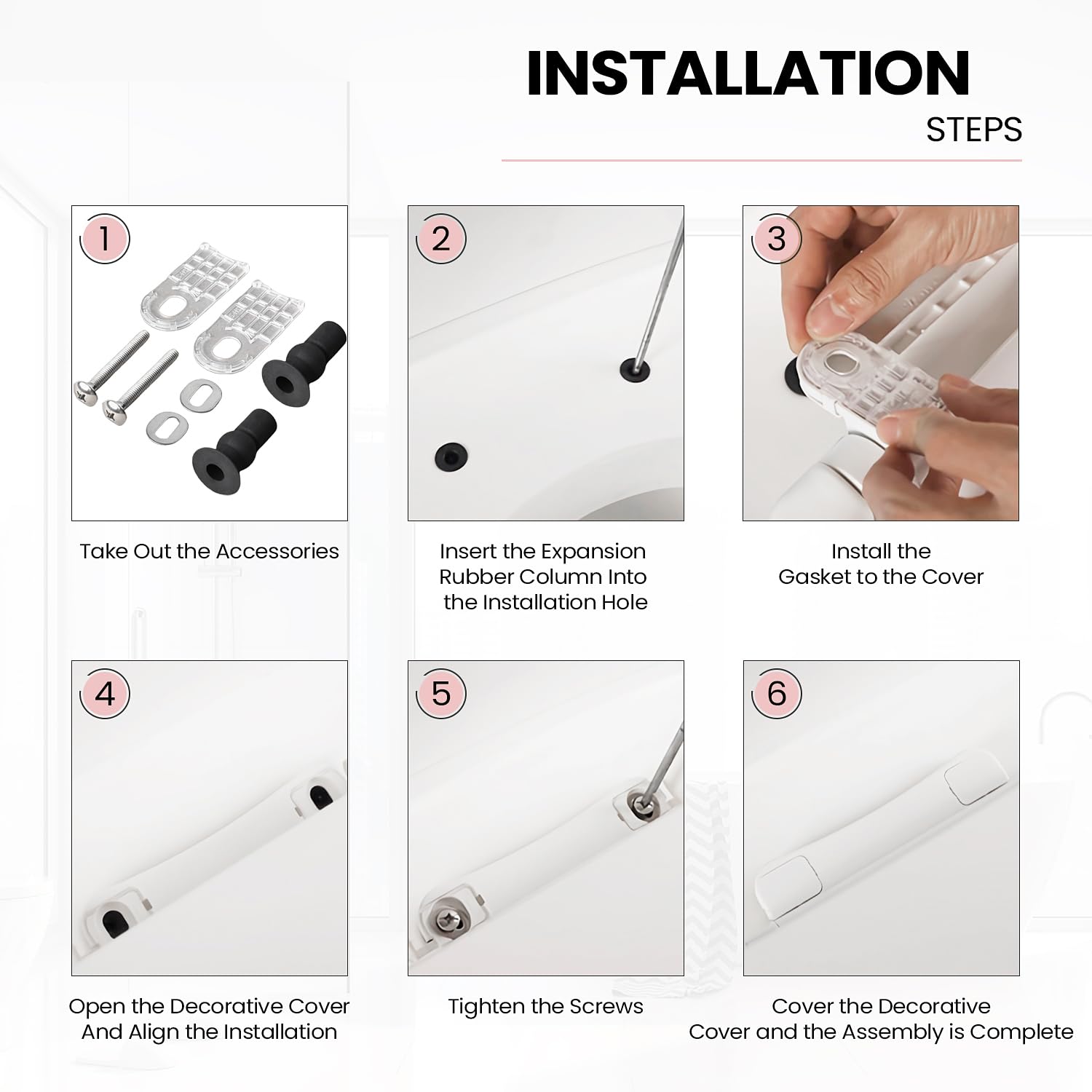 INSTALLATION
STEPS

1

Take Out the Accessories

2

Insert the Expansion Rubber Column Into the Installation Hole

3

Install the Gasket to the Cover

4

Open the Decorative Cover And Align the Installation

5

Tighten the Screws

6

Cover the Decorative Cover and the Assembly is Complete