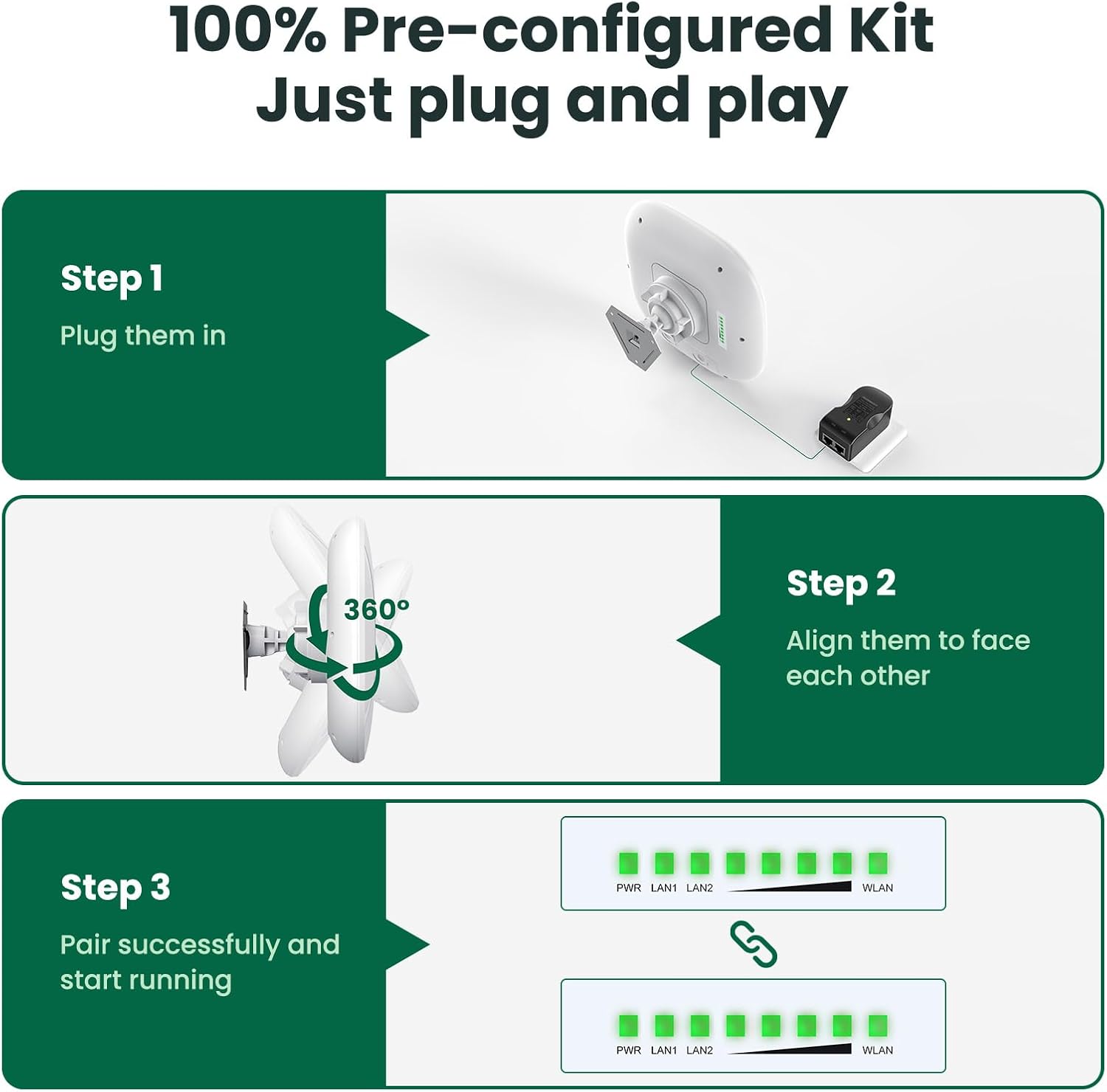 100% Pre-configured Kit
Just plug and play

Step 1
Plug them in

360°

Step 2
Align them to face each other

Step 3
Pair successfully and start running

PWR LAN1 LAN2 WLAN

PWR LAN1 LAN2 WLAN