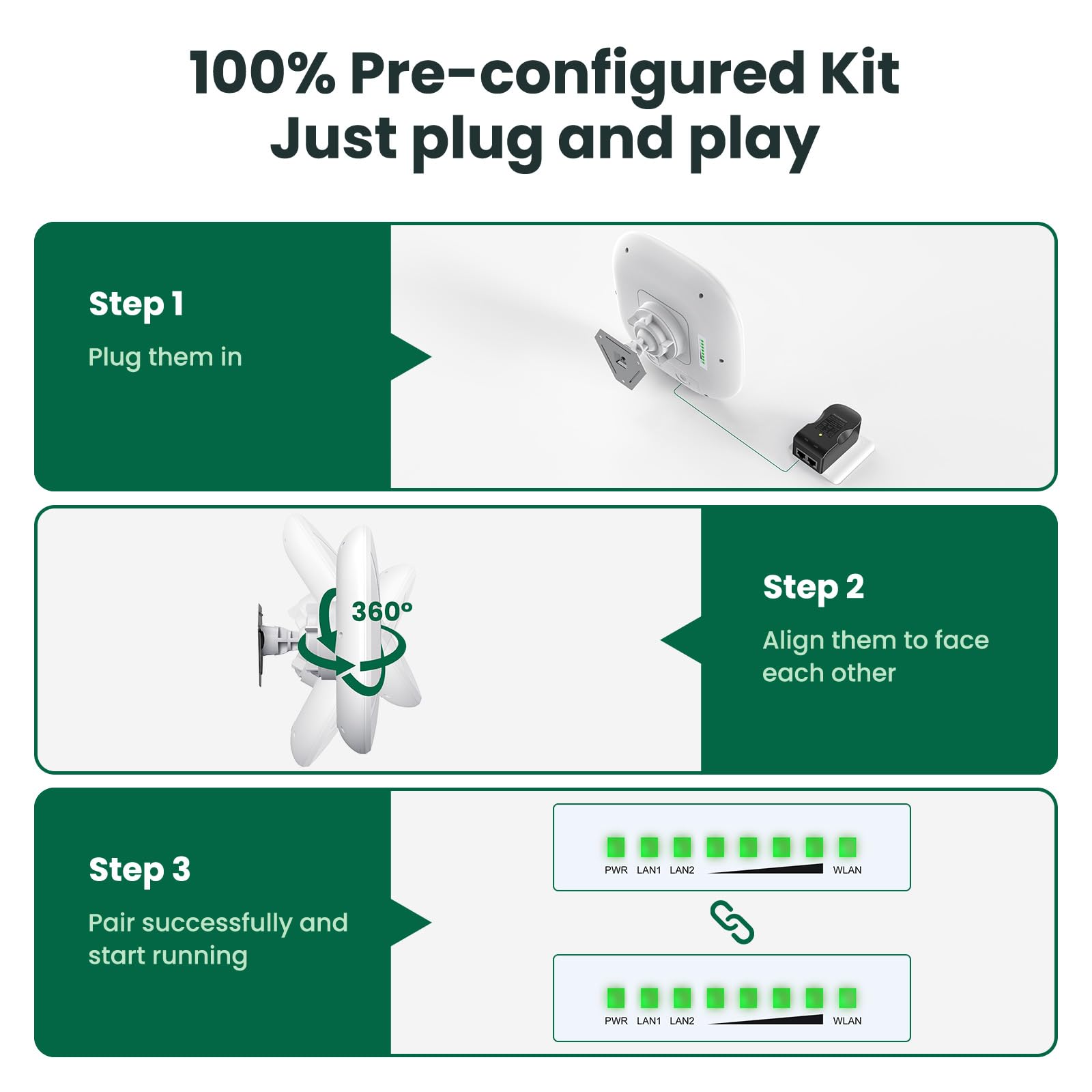 100% Pre-configured Kit
Just plug and play

Step 1

Plug them in

360°

Step 2

Align them to face each other

Step 3

Pair successfully and start running

PWR LAN1 LAN2 WLAN

PWR LAN1 LAN2 WLAN