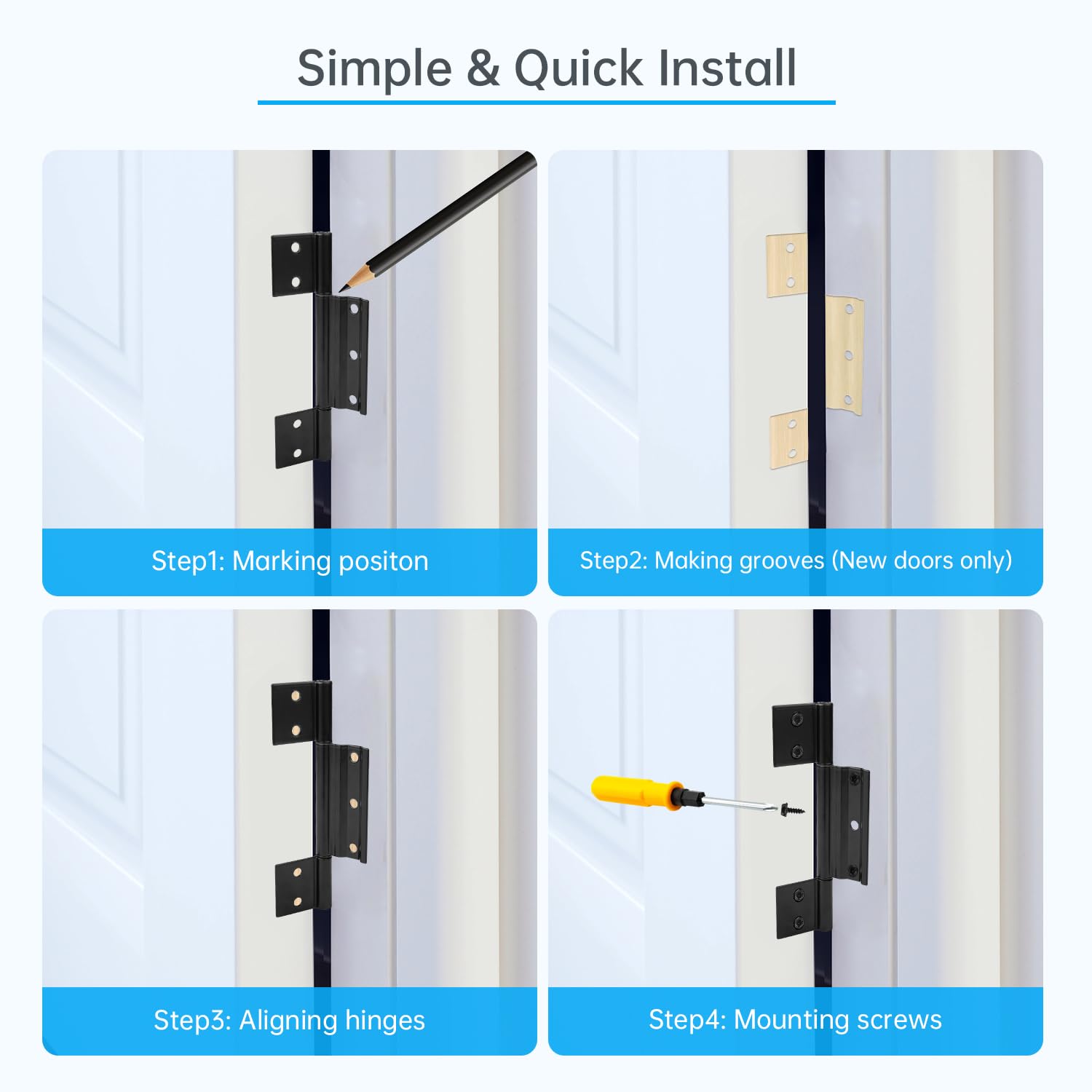 Simple & Quick Install

Step1: Marking positon

Step2: Making grooves (New doors only)

Step3: Aligning hinges

Step4: Mounting screws