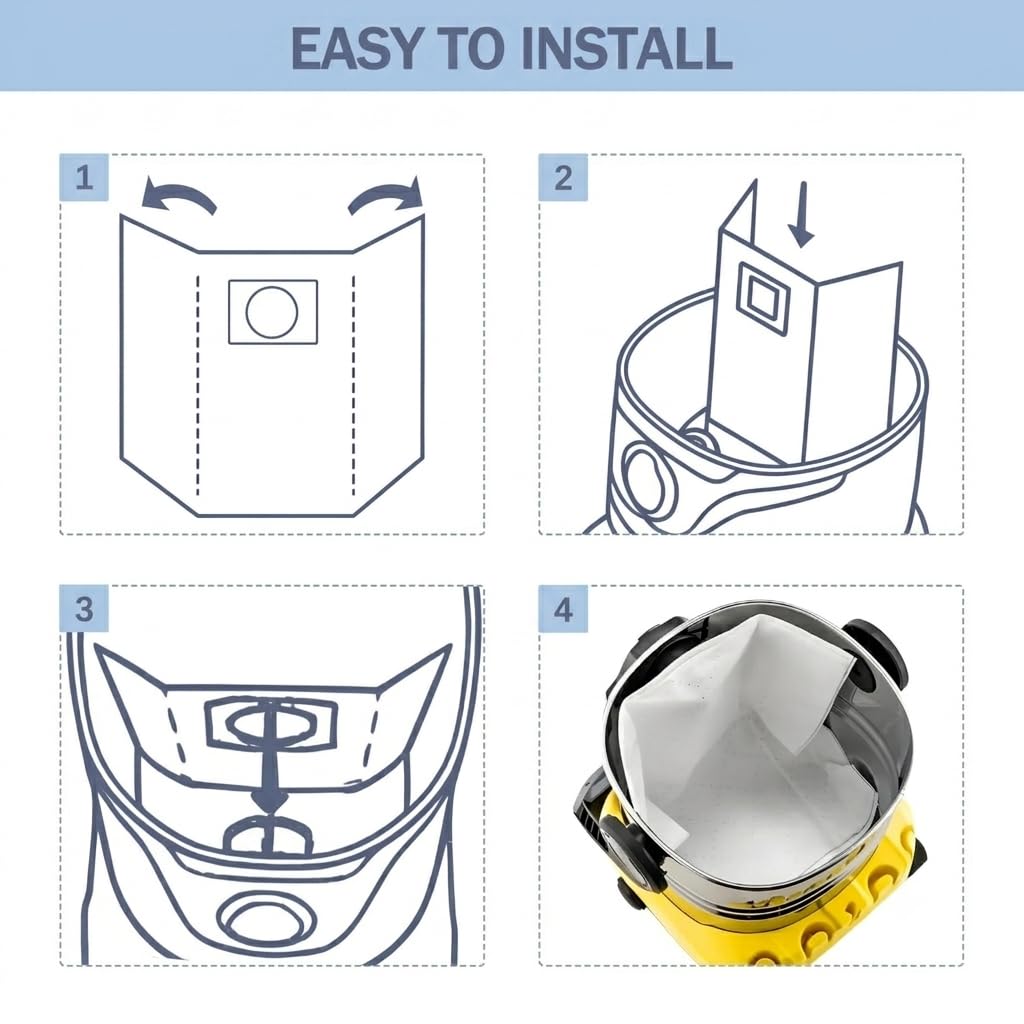 EASY TO INSTALL

1

2

3

4