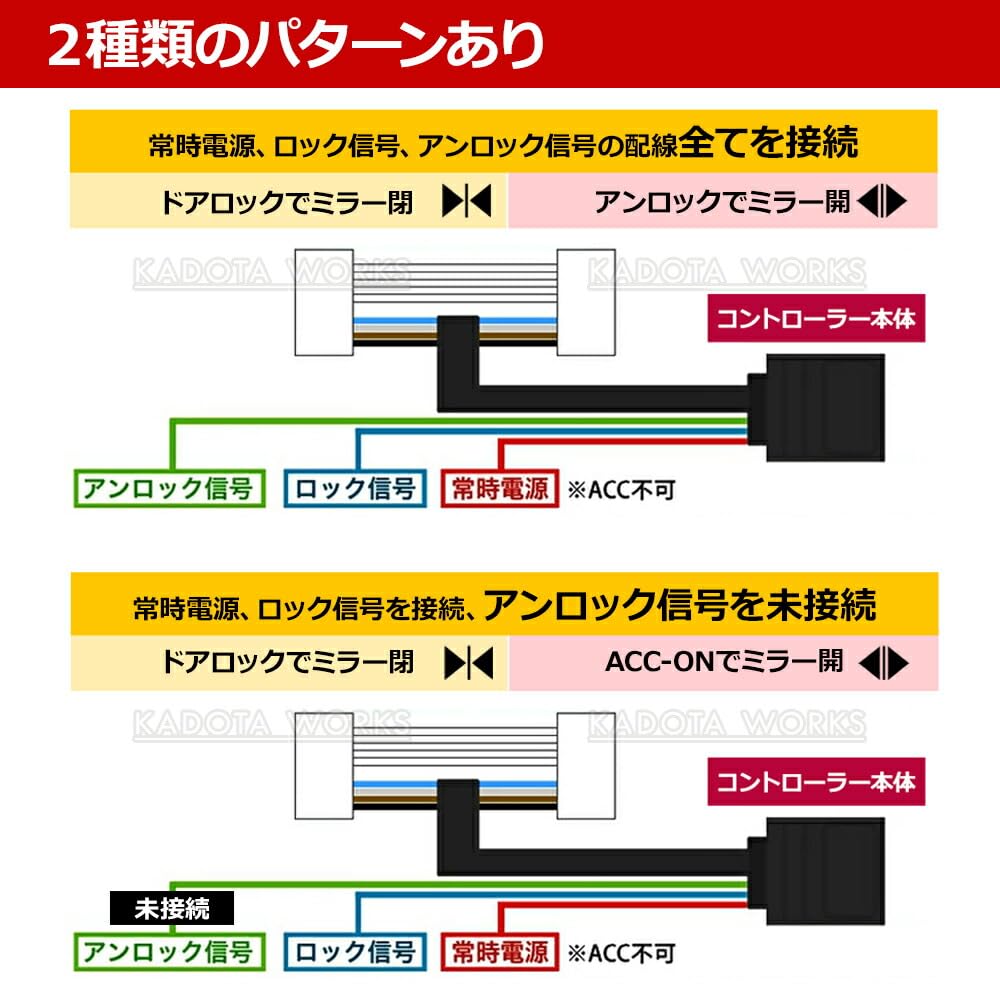 2種類のパターンあり

常時電源、ロック信号、アンロック信号の配線全てを接続

ドアロックでミラー閉

アンロックでミラー開

KADOTA WORKS

KADOTA WORKS

コントローラー本体

アンロック信号

ロック信号

常時電源

※ACC不可

常時電源、ロック信号を接続、アンロック信号を未接続

ドアロックでミラー閉

ACC-ONでミラー開

KADOTA WORKS

KADOTA WORKS

コントローラー本体

未接続

アンロック信号

ロック信号

常時電源

※ACC不可