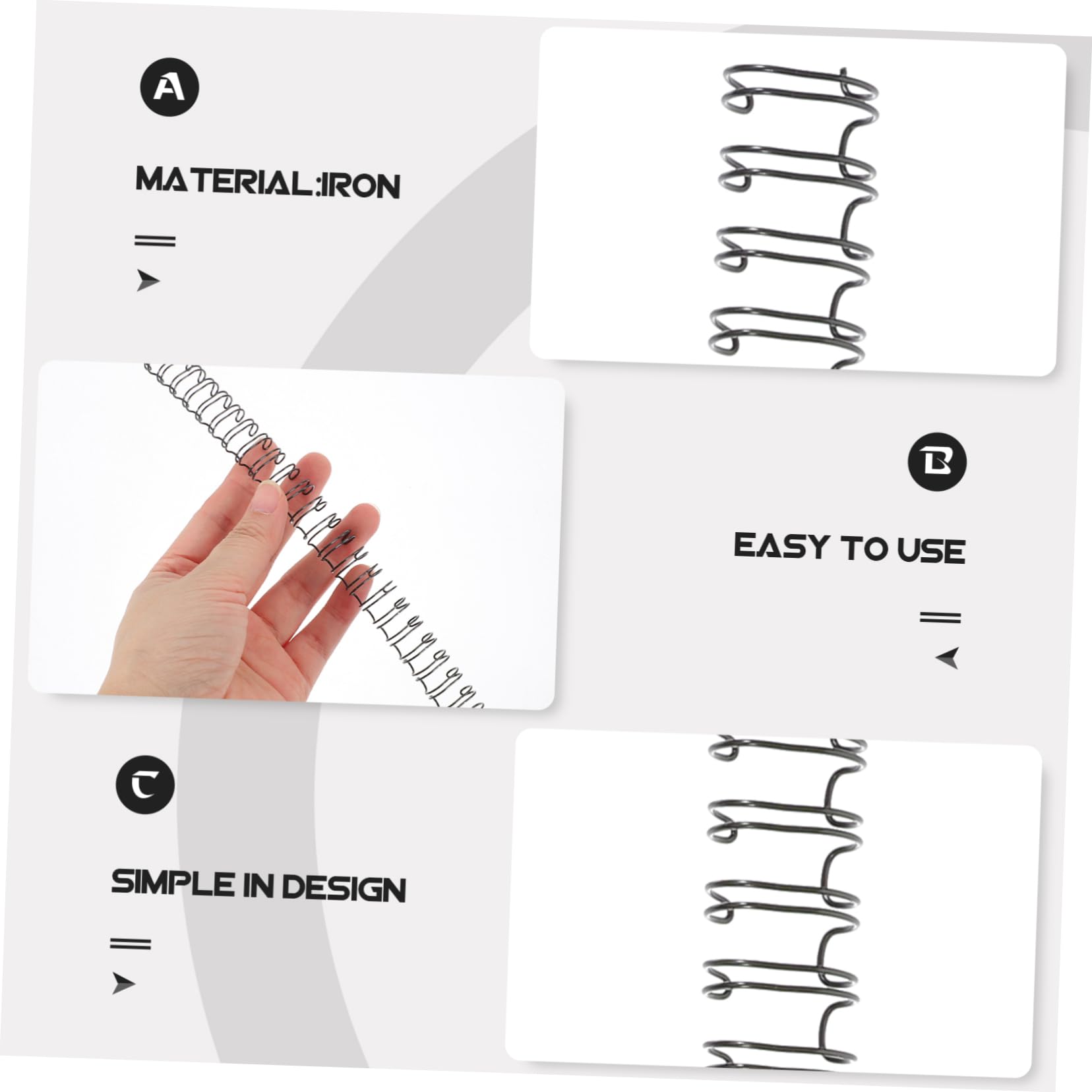 A

MATERIAL:IRON

B

EASY TO USE

C

SIMPLE IN DESIGN