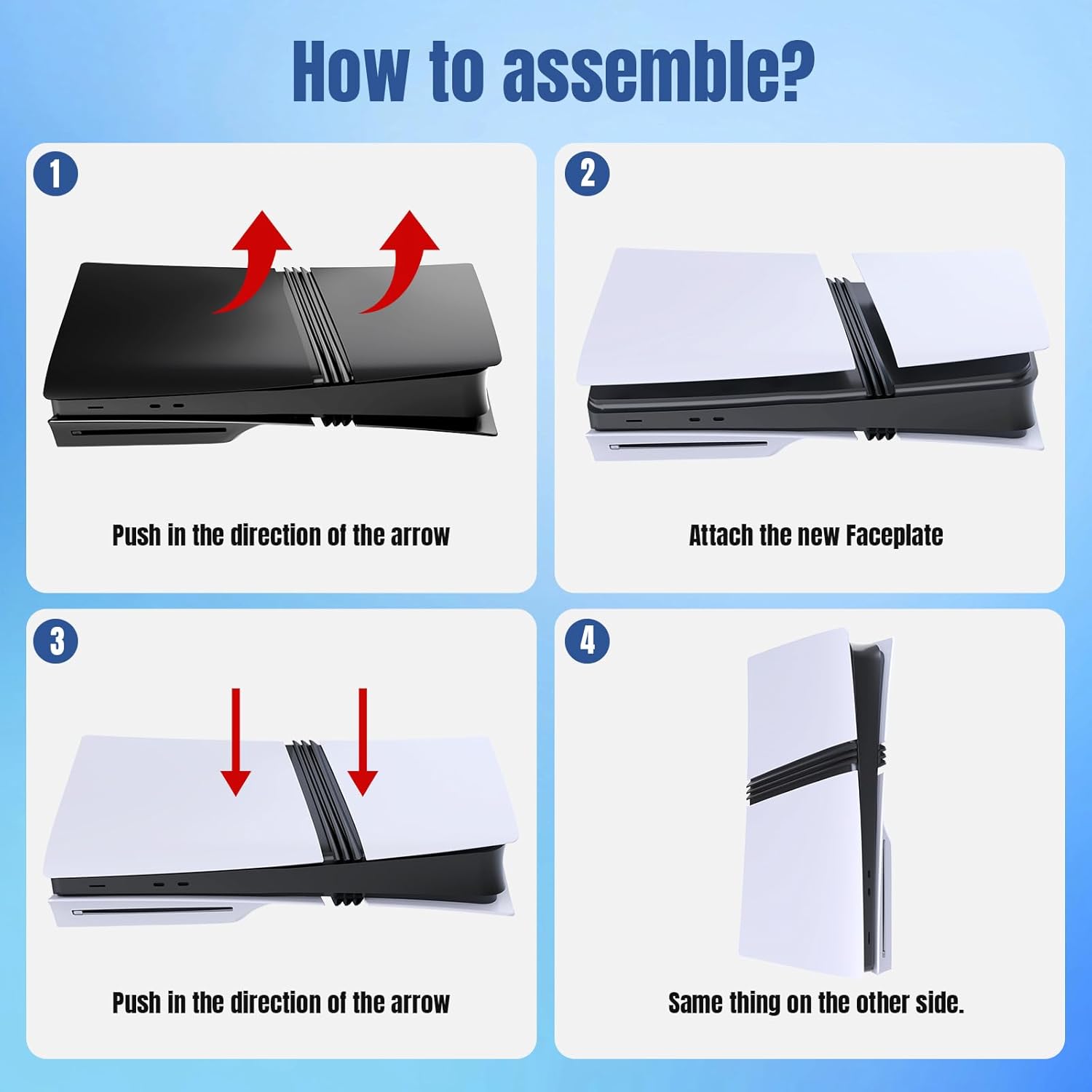 How to assemble?

1

Push in the direction of the arrow

2

Attach the new Faceplate

3

Push in the direction of the arrow

4

Same thing on the other side.