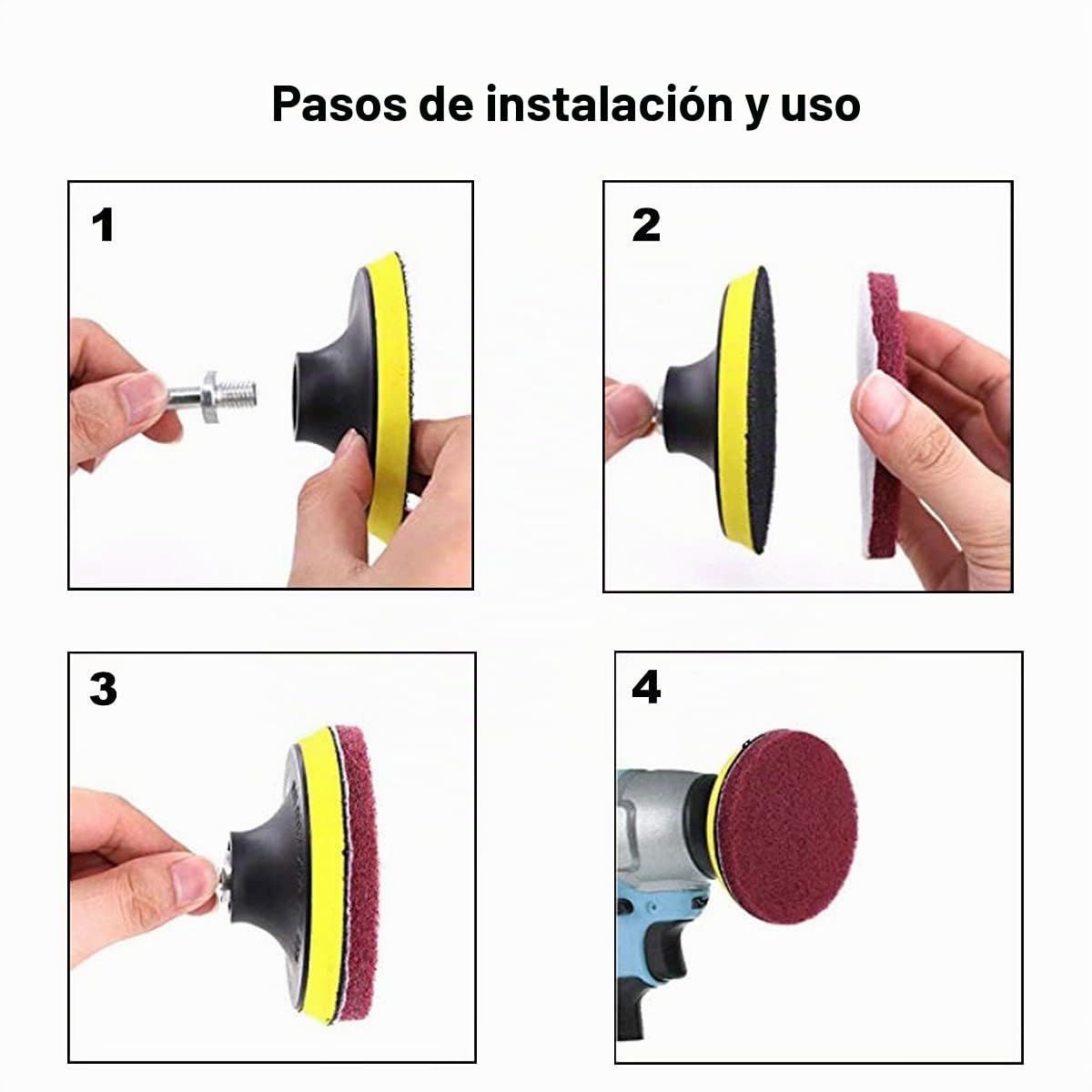 Pasos de instalación y uso

1

2

3

4