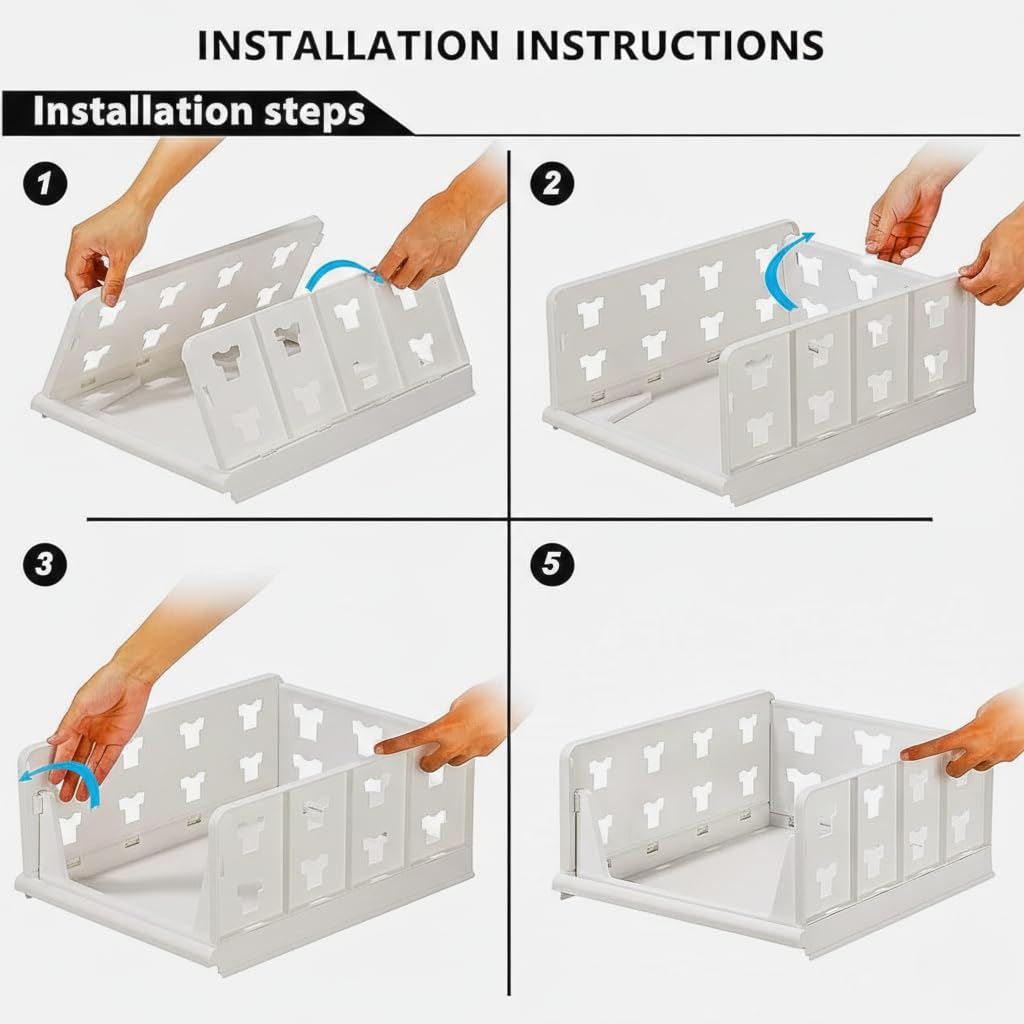 INSTALLATION INSTRUCTIONS

Installation steps

1

2

3

5