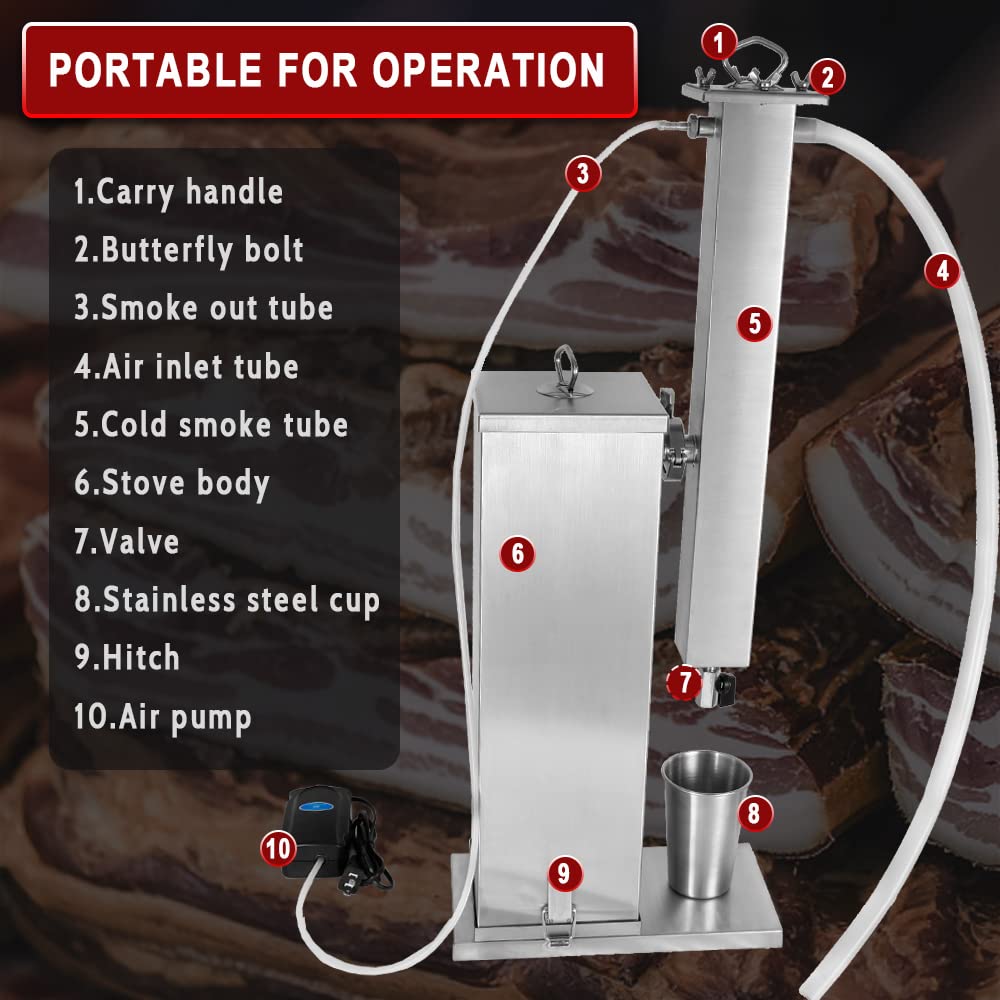 PORTABLE FOR OPERATION

1.Carry handle
2.Butterfly bolt
3.Smoke out tube
4.Air inlet tube
5.Cold smoke tube
6.Stove body
7.Valve
8.Stainless steel cup
9.Hitch
10.Air pump

1
2
3
4
5
6
7
8
9
10