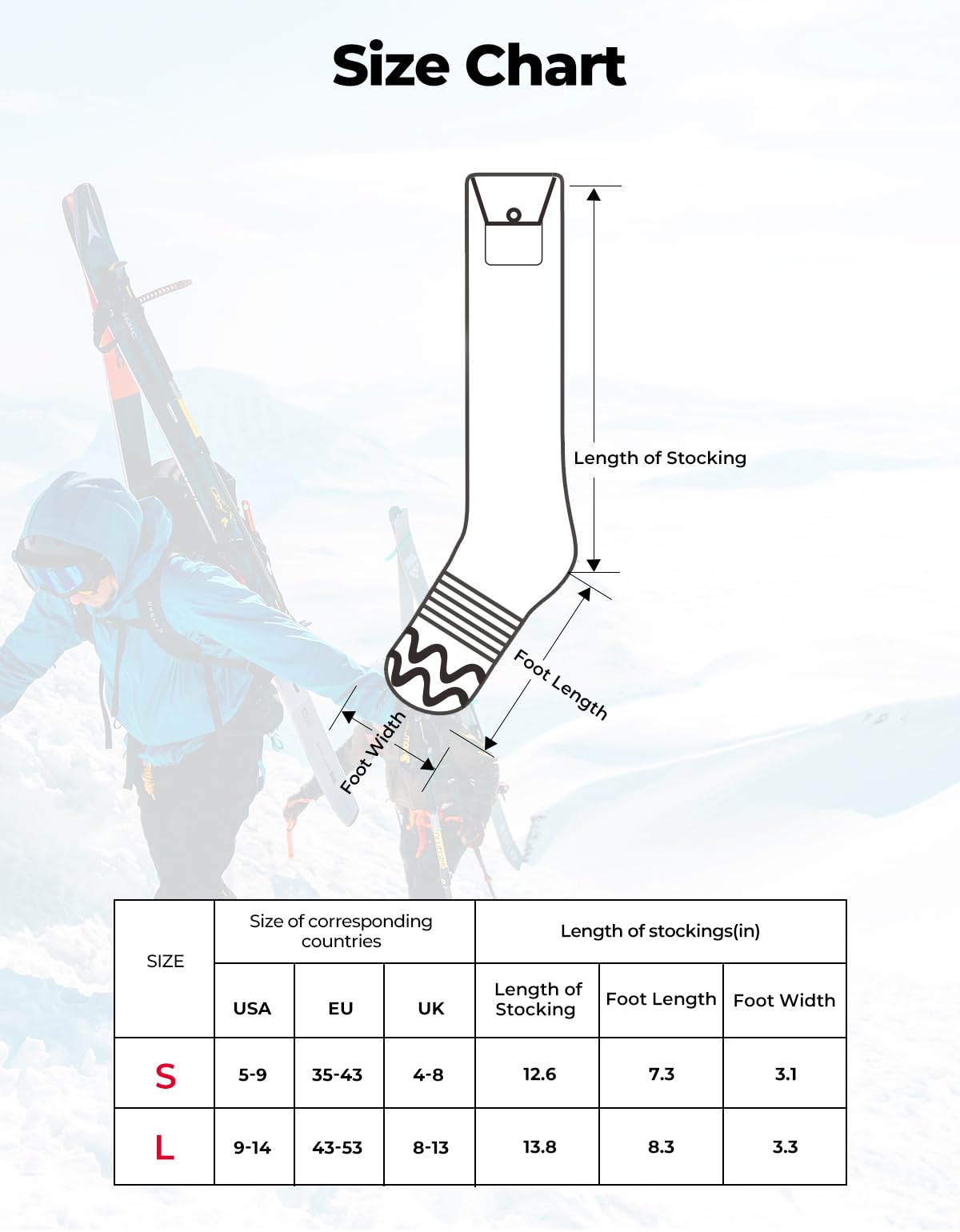 Size Chart

Length of Stocking

Foot Length

Foot Width

| SIZE | Size of corresponding countries | | | Length of stockings(in) | | |
|---|---|---|---|---|---|---|
| | USA | EU | UK | Length of Stocking | Foot Length | Foot Width |
| S | 5-9 | 35-43 | 4-8 | 12.6 | 7.3 | 3.1 |
| L | 9-14 | 43-53 | 8-13 | 13.8 | 8.3 | 3.3 |