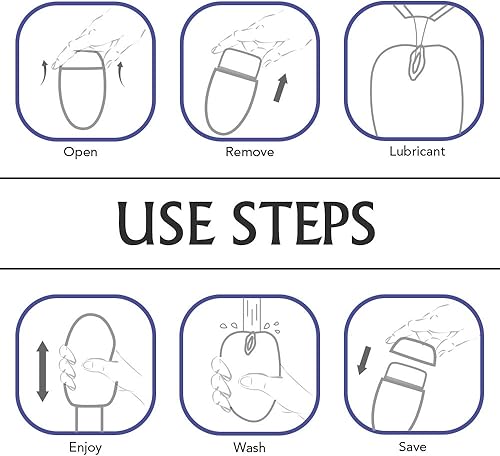 Open

Remove

Lubricant

USE STEPS

Enjoy

Wash

Save