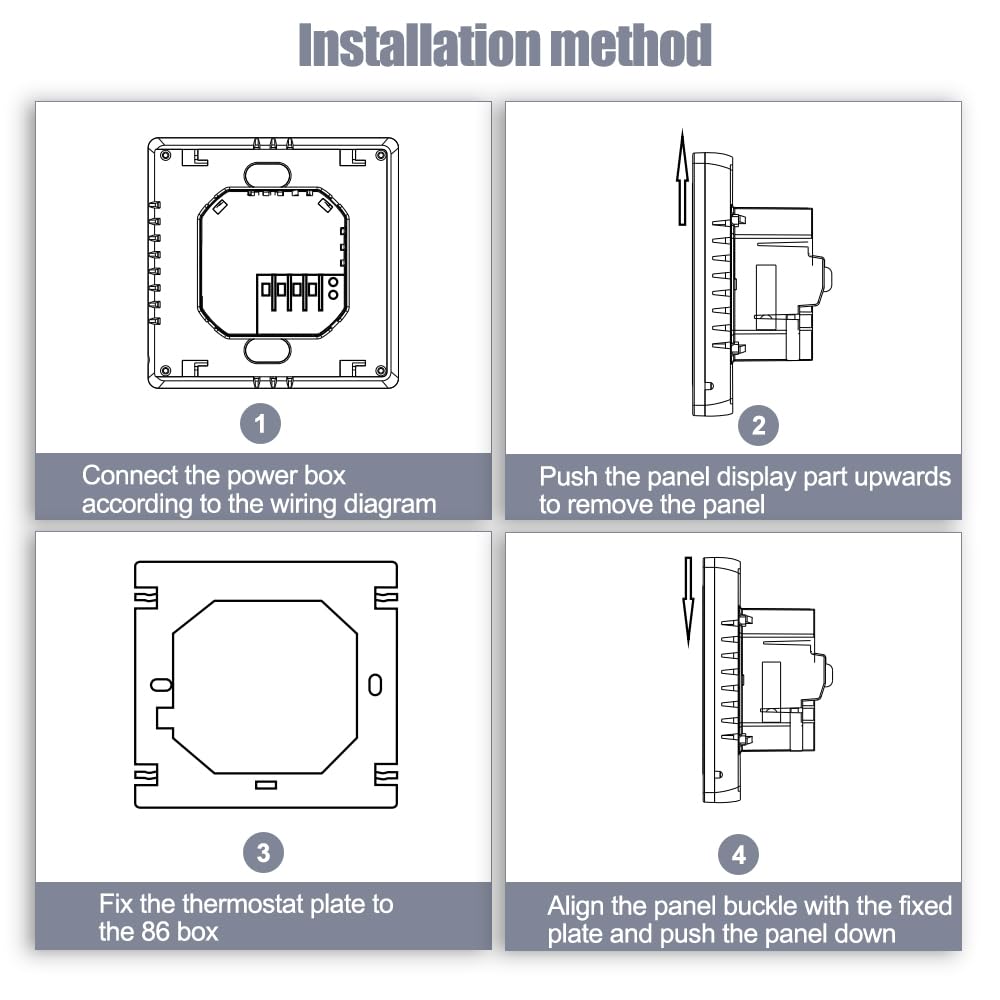 Installation method

1

Connect the power box according to the wiring diagram

2

Push the panel display part upwards to remove the panel

3

Fix the thermostat plate to the 86 box

4

Align the panel buckle with the fixed plate and push the panel down