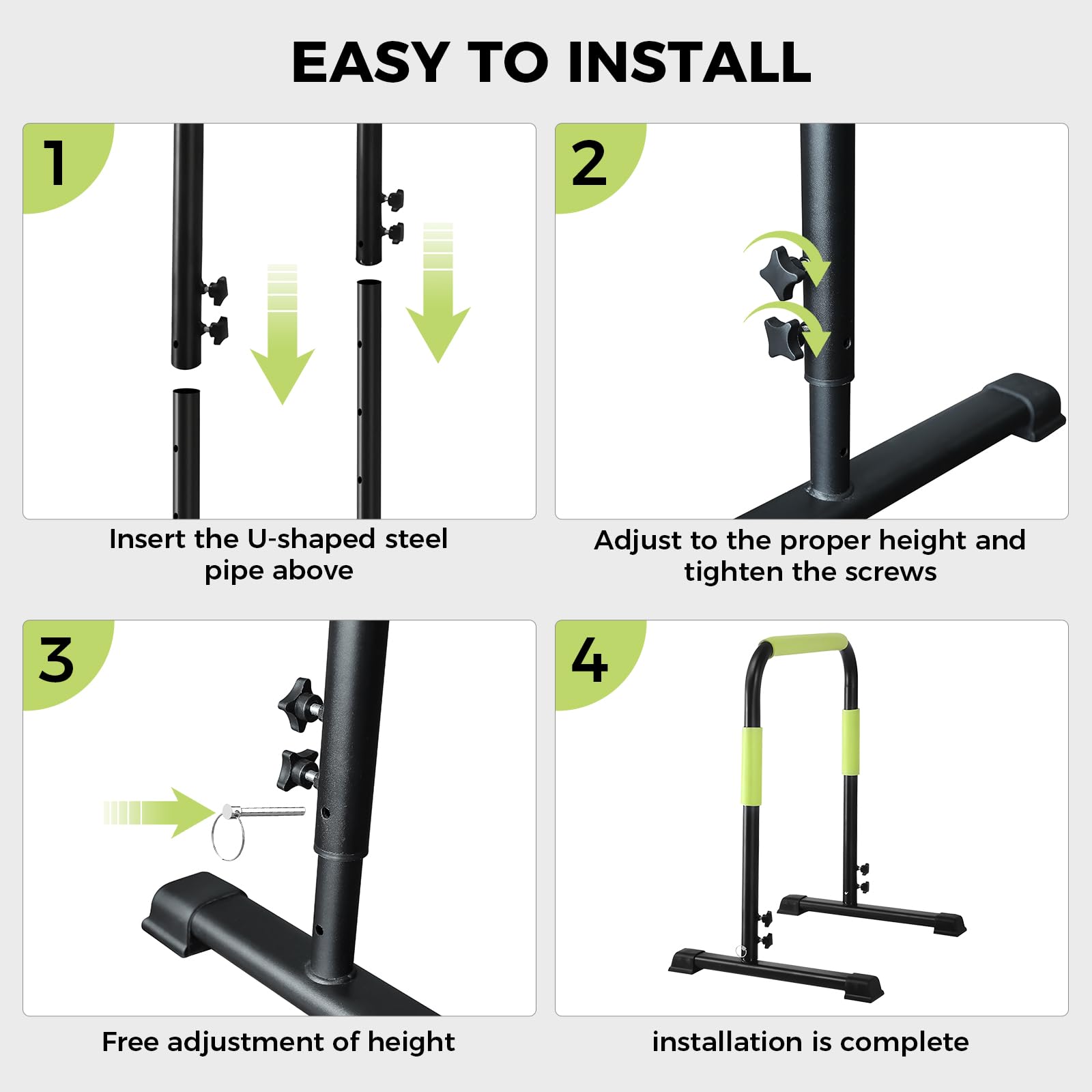 EASY TO INSTALL

1

Insert the U-shaped steel pipe above

2

Adjust to the proper height and tighten the screws

3

Free adjustment of height

4

installation is complete