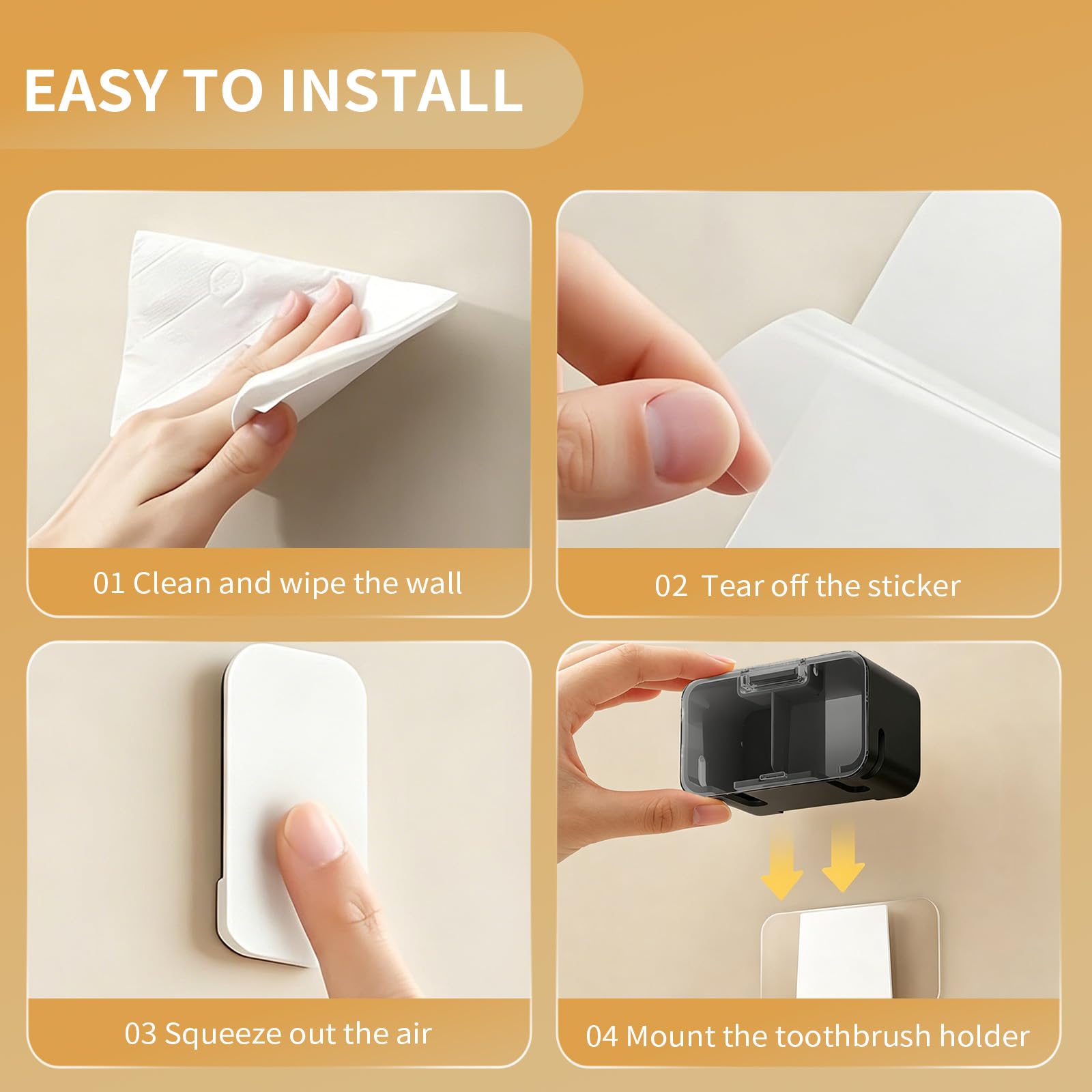 EASY TO INSTALL

01 Clean and wipe the wall

02 Tear off the sticker

03 Squeeze out the air

04 Mount the toothbrush holder