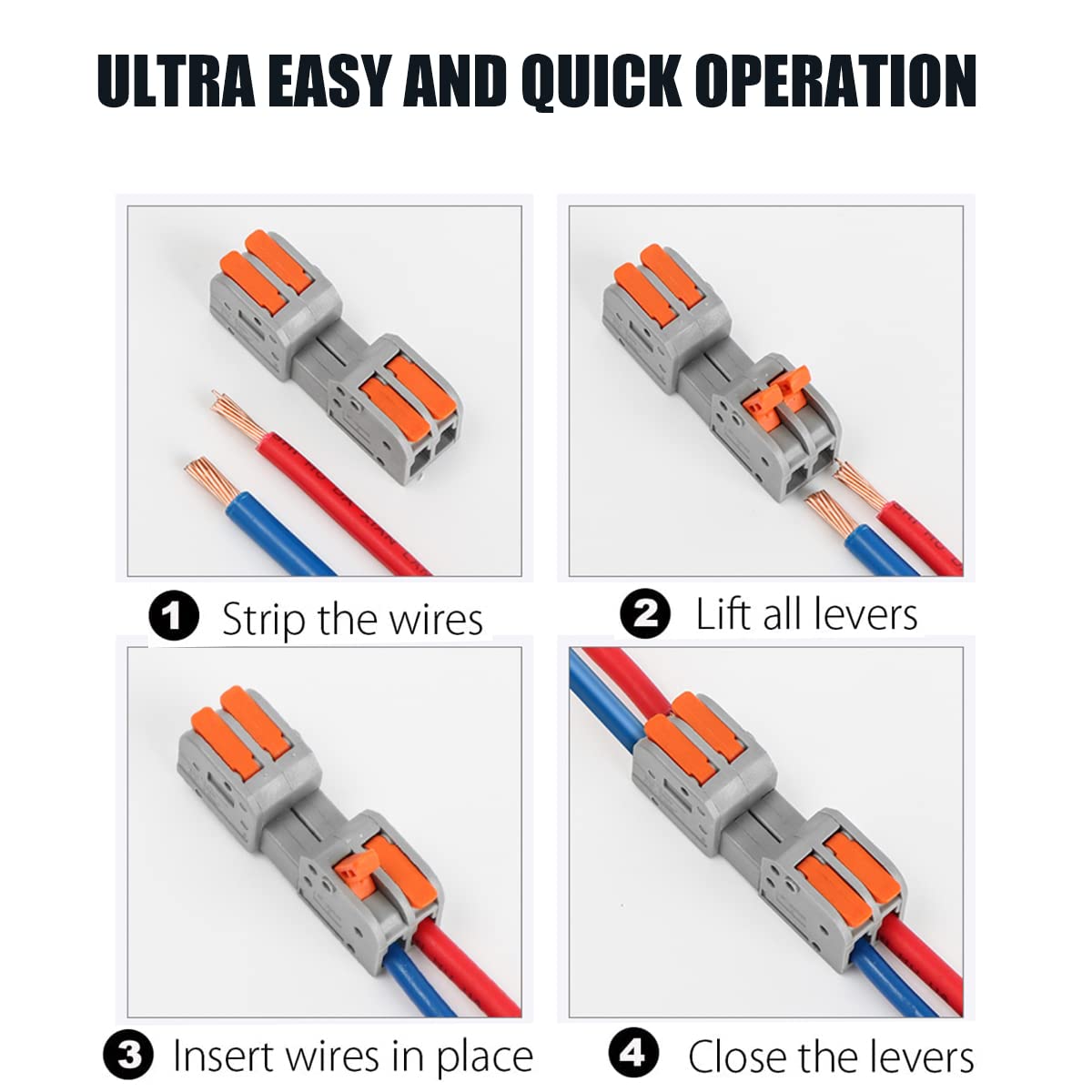 ULTRA EASY AND QUICK OPERATION

1 Strip the wires

2 Lift all levers

3 Insert wires in place

4 Close the levers