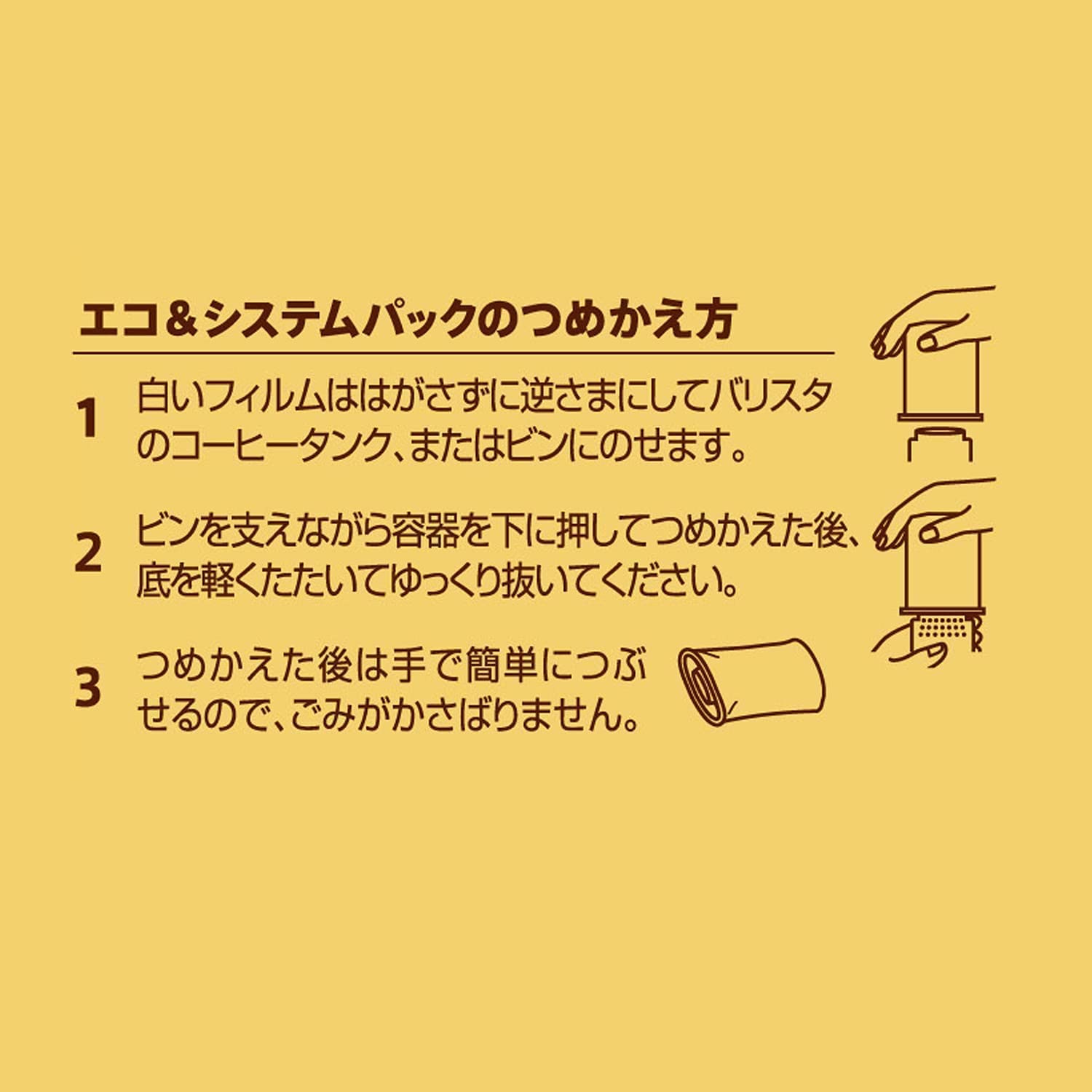 エコ＆システムパックのつめかえ方

1 白いフィルムははがさずに逆さまにしてバリスタのコーヒータンク、またはビンにのせます。

2 ビンを支えながら容器を下に押してつめかえた後、底を軽くたたいてゆっくり抜いてください。

3 つめかえた後は手で簡単につぶせるので、ごみがかさばりません。