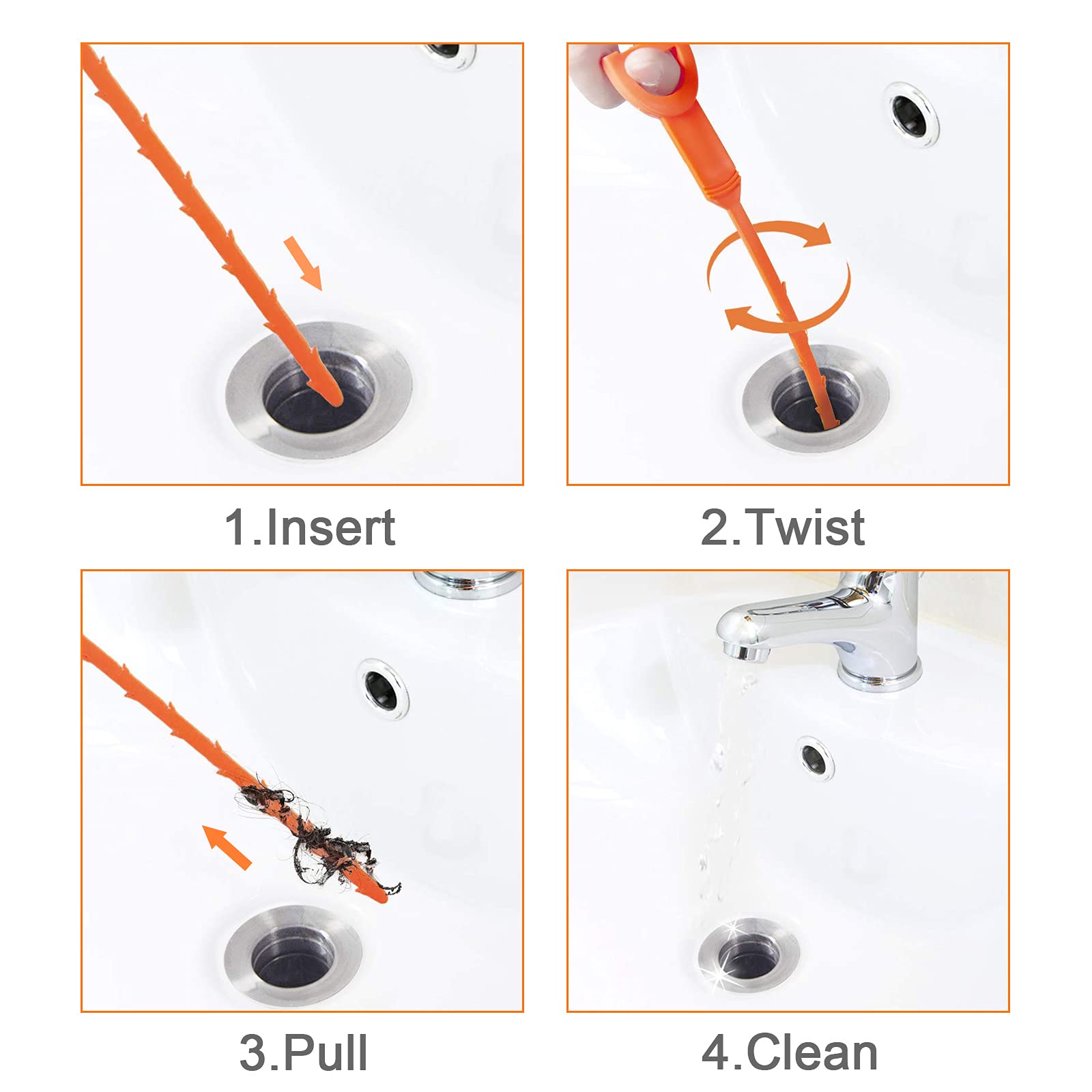 1.Insert

2.Twist

3.Pull

4.Clean