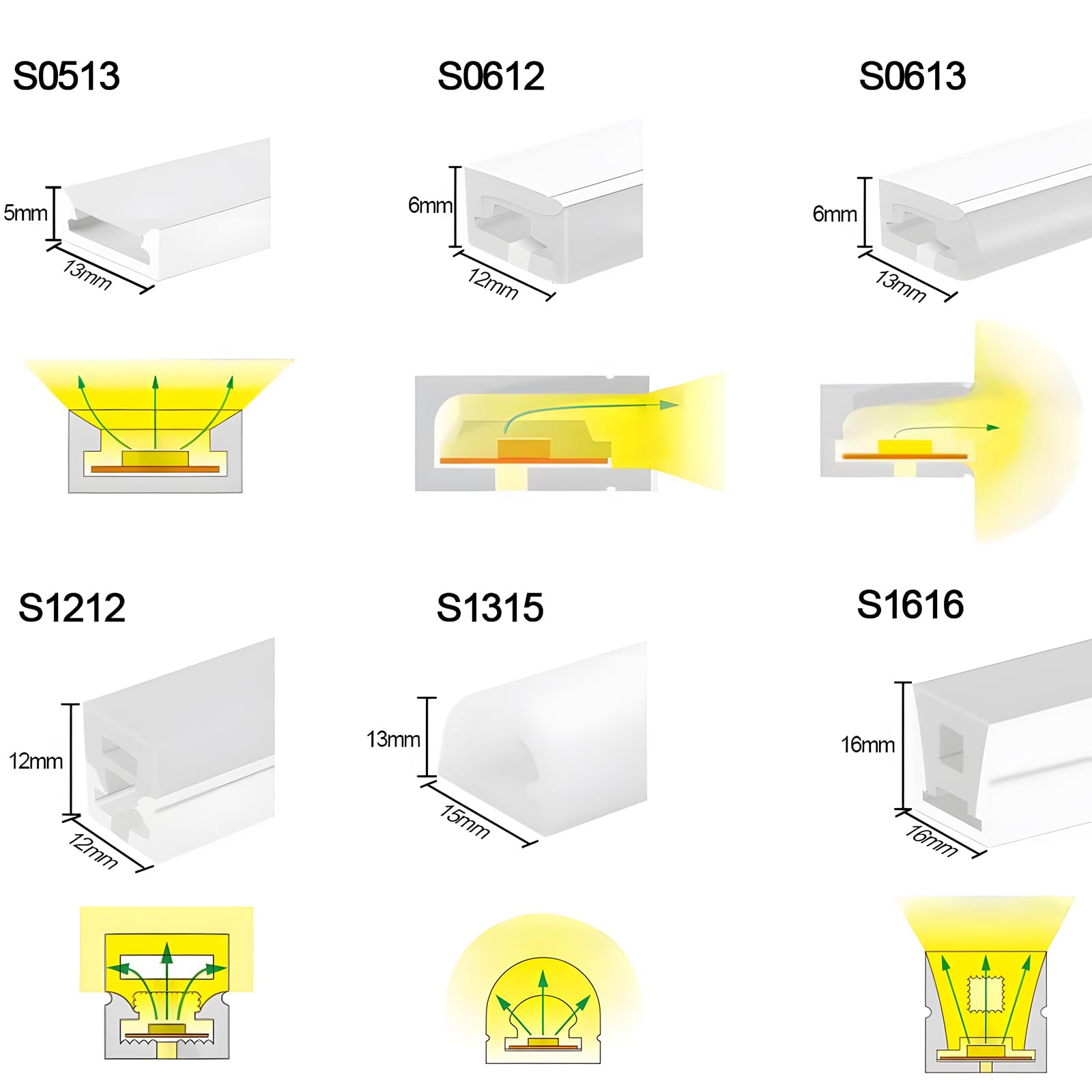 S0513

5mm

13mm

S0612

6mm

12mm

S0613

6mm

13mm

S1212

12mm

12mm

S1315

13mm

15mm

S1616

16mm

16mm