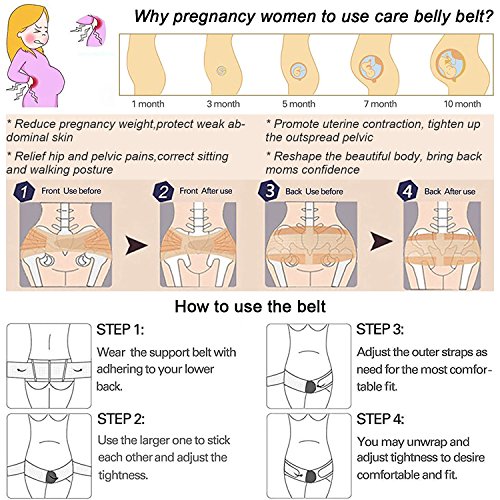 Why pregnancy women to use care belly belt?

1 month
3 month
5 month
7 month
10 month

* Reduce pregnancy weight,protect weak abdominal skin

* Relief hip and pelvic pains,correct sitting and walking posture

* Promote uterine contraction, tighten up the outspread pelvic

* Reshape the beautiful body, bring back moms confidence

1 Front Use before

2 Front After use

3 Back Use before

4 Back After use

How to use the belt

STEP 1:
Wear the support belt with adhering to your lower back.

STEP 2:
Use the larger one to stick each other and adjust the tightness.

STEP 3:
Adjust the outer straps as need for the most comfortable fit.

STEP 4:
You may unwrap and adjust tightness to desire comfortable and fit.