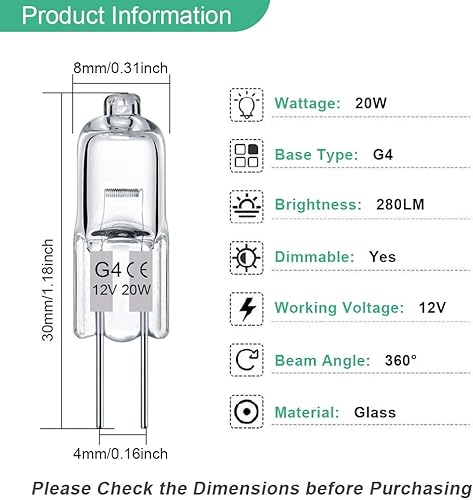 Product Information

8mm/0.31inch

30mm/1.18inch

G4 CE
12V 20W

4mm/0.16inch

Wattage: 20W

Base Type: G4

Brightness: 280LM

Dimmable: Yes

Working Voltage: 12V

Beam Angle: 360°

Material: Glass

Please Check the Dimensions before Purchasing