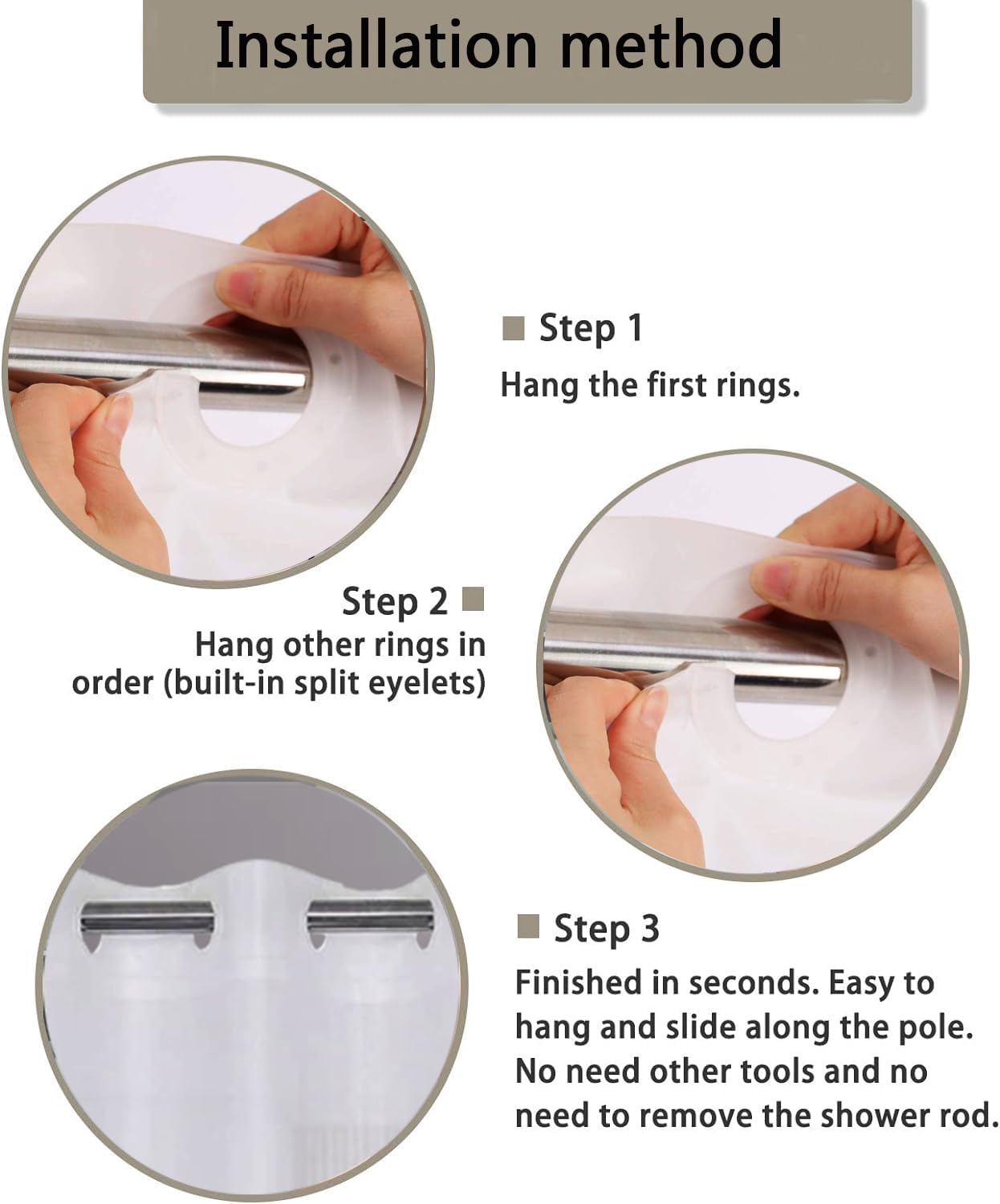 Installation method

Step 1
Hang the first rings.

Step 2
Hang other rings in order (built-in split eyelets)

Step 3
Finished in seconds. Easy to hang and slide along the pole. No need other tools and no need to remove the shower rod.