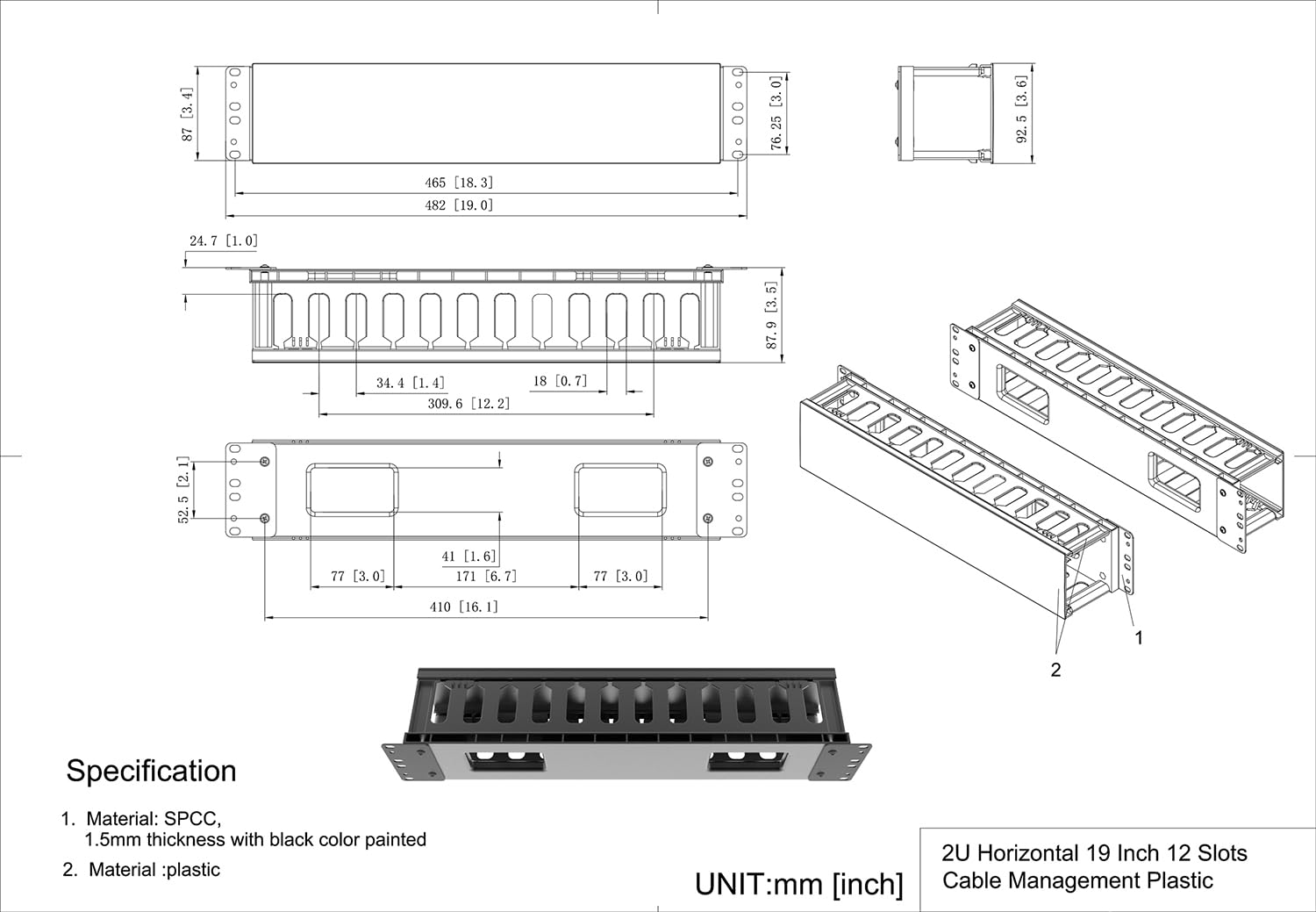 87 [3.4]

76.25 [3.0]

465 [18.3]

482 [19.0]

92.5 [3.6]

24.7 [1.0]

87.9 [3.5]

34.4 [1.4]

18 [0.7]

309.6 [12.2]

52.5 [2.1]

41 [1.6]

77 [3.0]

171 [6.7]

77 [3.0]

410 [16.1]

1

2

Specification

1. Material: SPCC,
1.5mm thickness with black color painted

2. Material :plastic

UNIT:mm [inch]

2U Horizontal 19 Inch 12 Slots
Cable Management Plastic