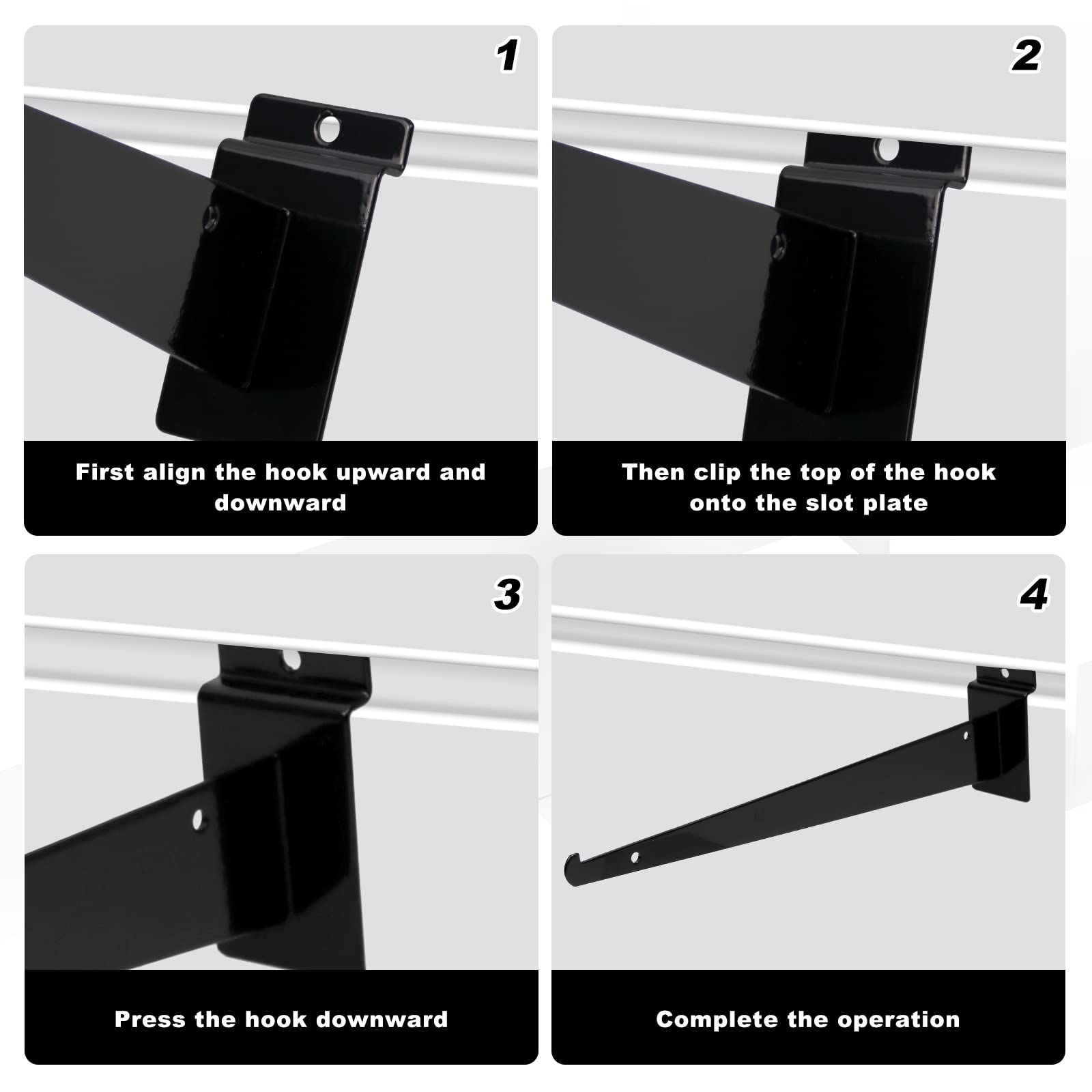 1

First align the hook upward and downward

2

Then clip the top of the hook onto the slot plate

3

Press the hook downward

4

Complete the operation