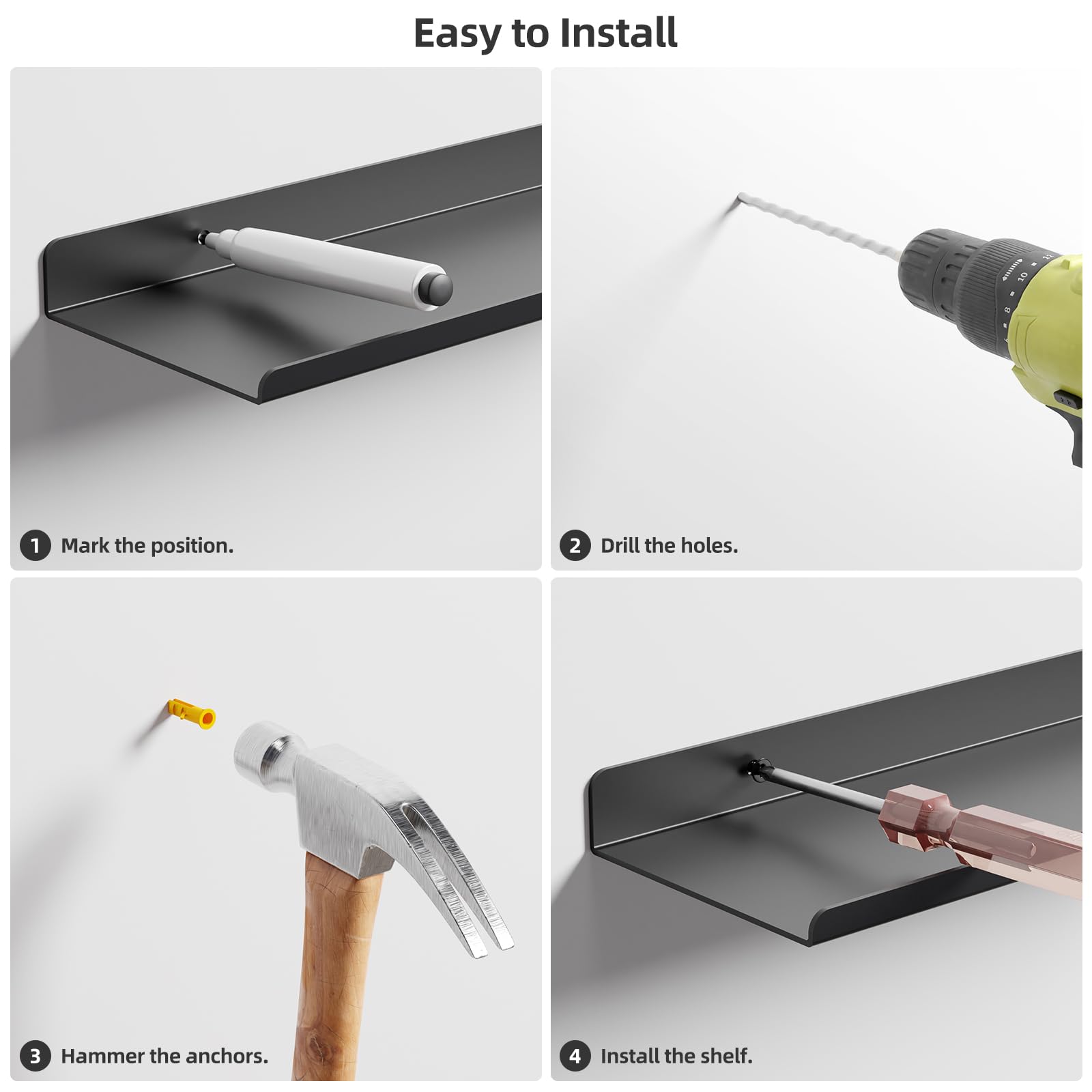 Easy to Install

1 Mark the position.

2 Drill the holes.

3 Hammer the anchors.

4 Install the shelf.