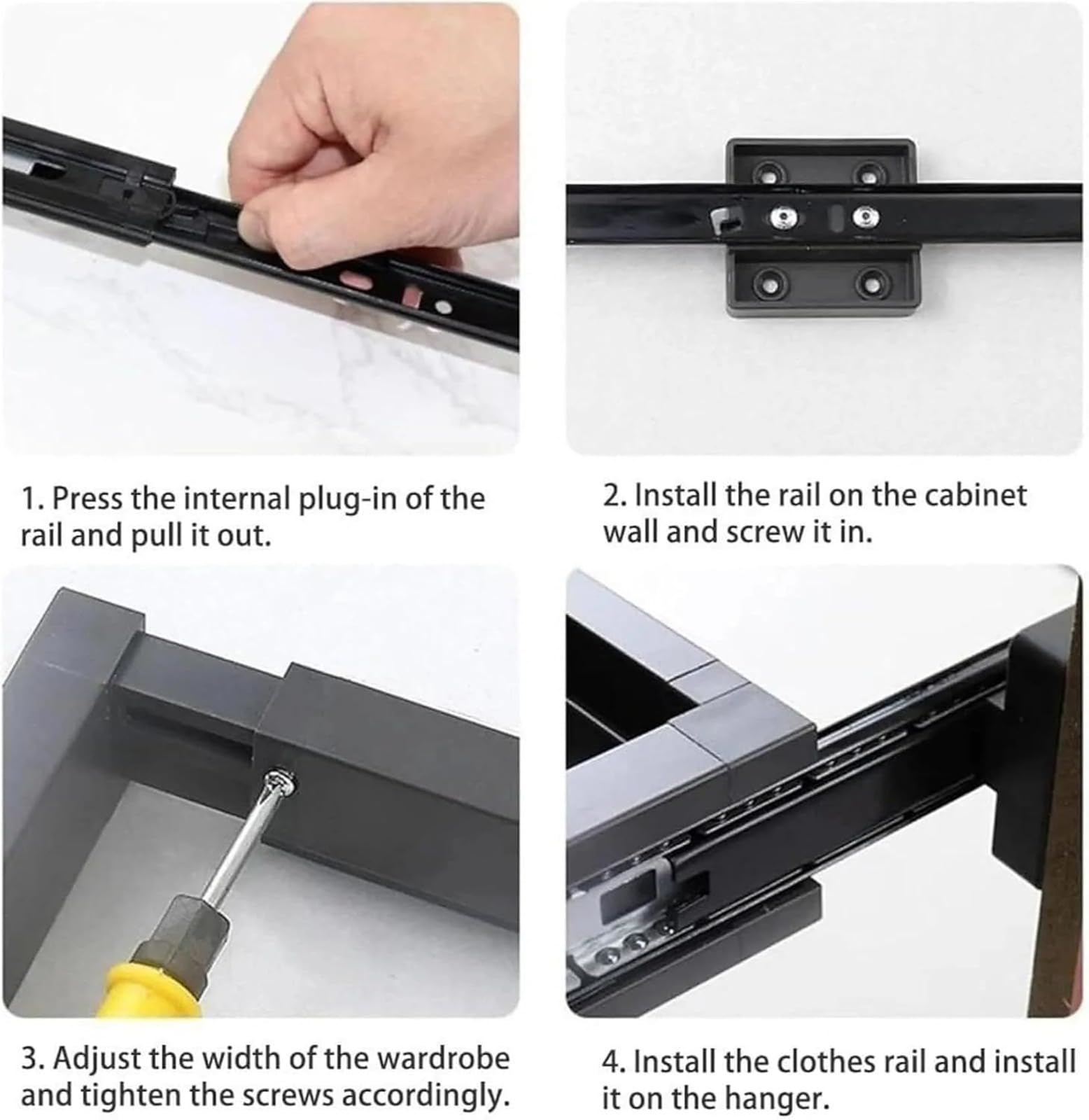 1. Press the internal plug-in of the rail and pull it out.

2. Install the rail on the cabinet wall and screw it in.

3. Adjust the width of the wardrobe and tighten the screws accordingly.

4. Install the clothes rail and install it on the hanger.