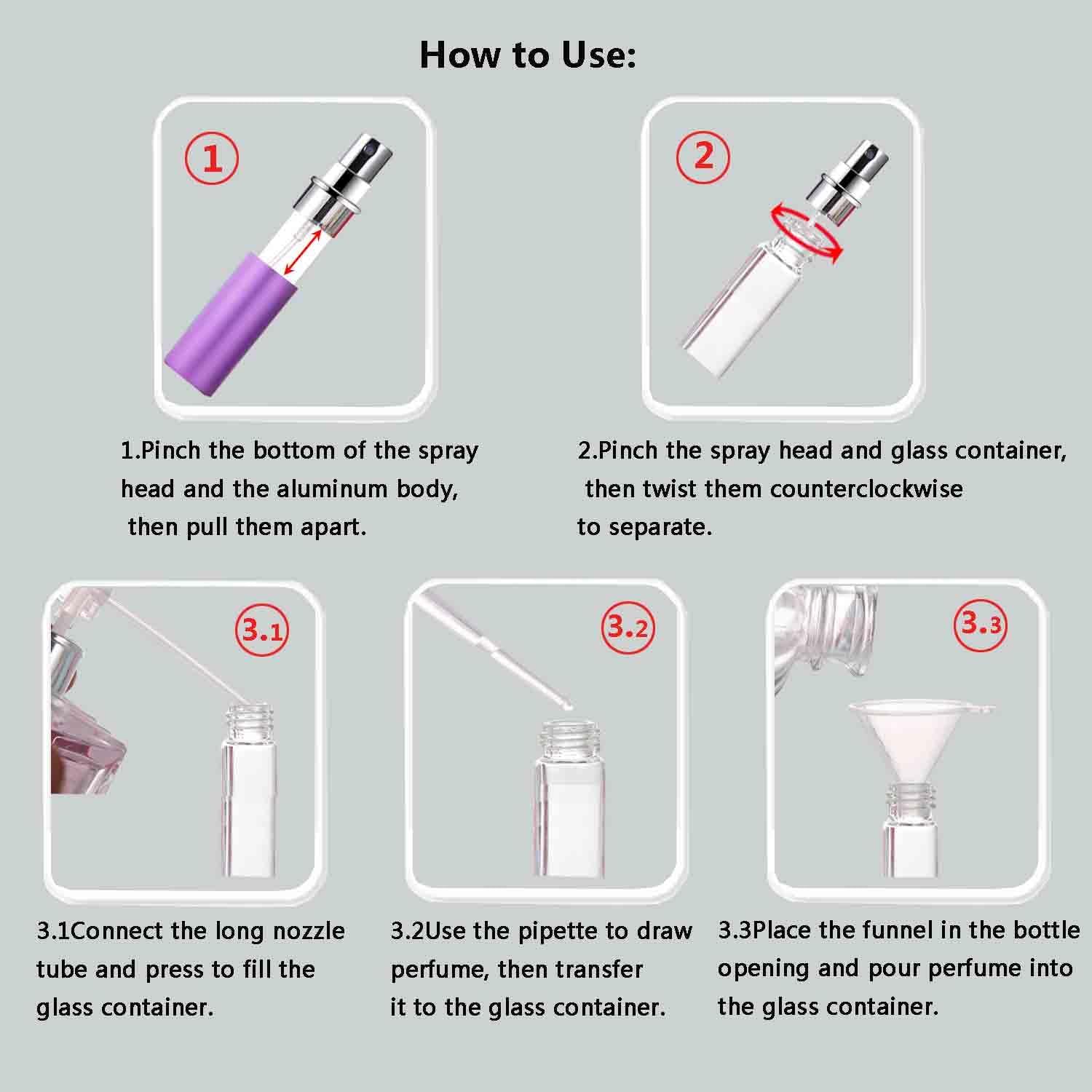 How to Use:

1

2

1.Pinch the bottom of the spray head and the aluminum body, then pull them apart.

2.Pinch the spray head and glass container, then twist them counterclockwise to separate.

3.1

3.2

3.3

3.1Connect the long nozzle tube and press to fill the glass container.

3.2Use the pipette to draw perfume, then transfer it to the glass container.

3.3Place the funnel in the bottle opening and pour perfume into the glass container.