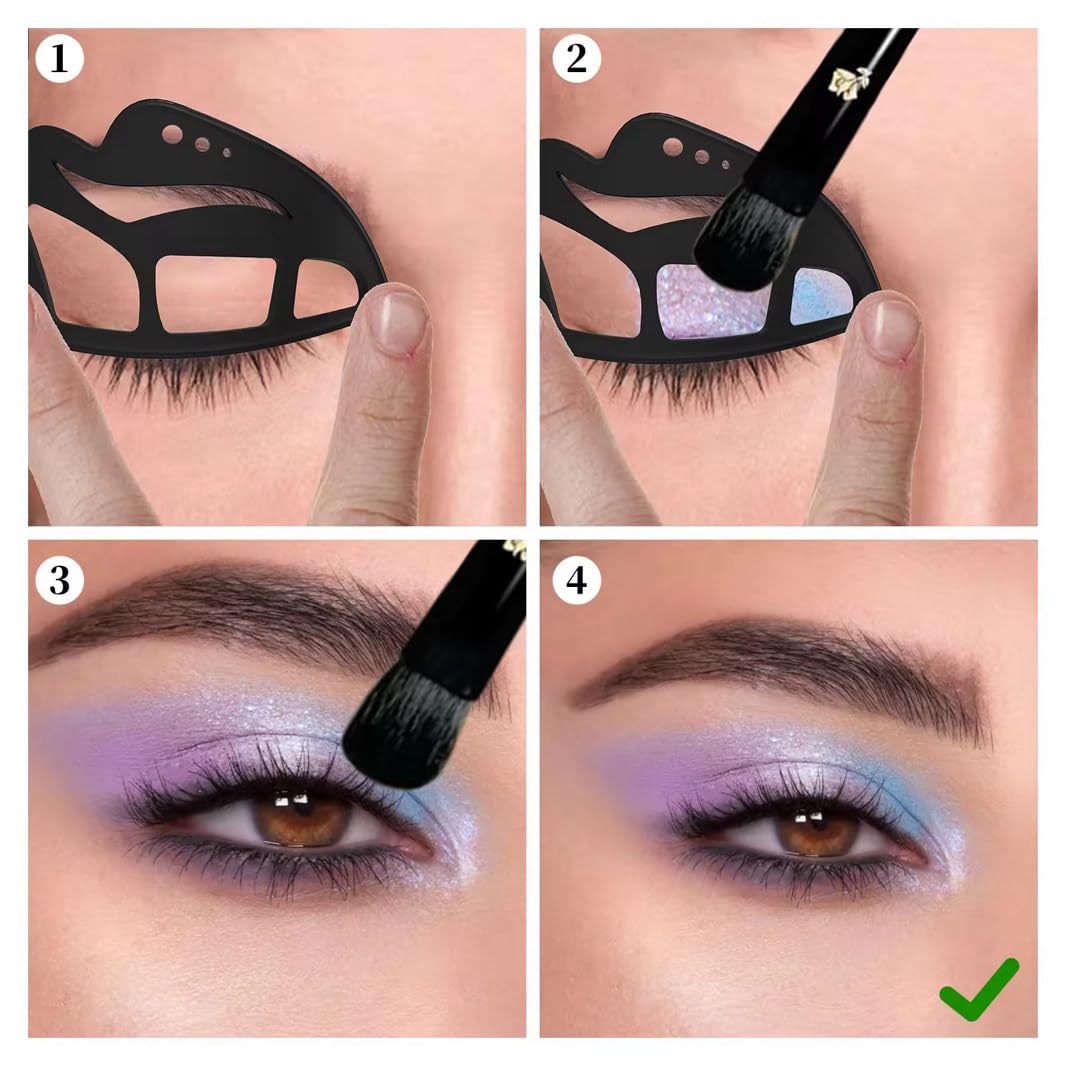 1

2

3

4