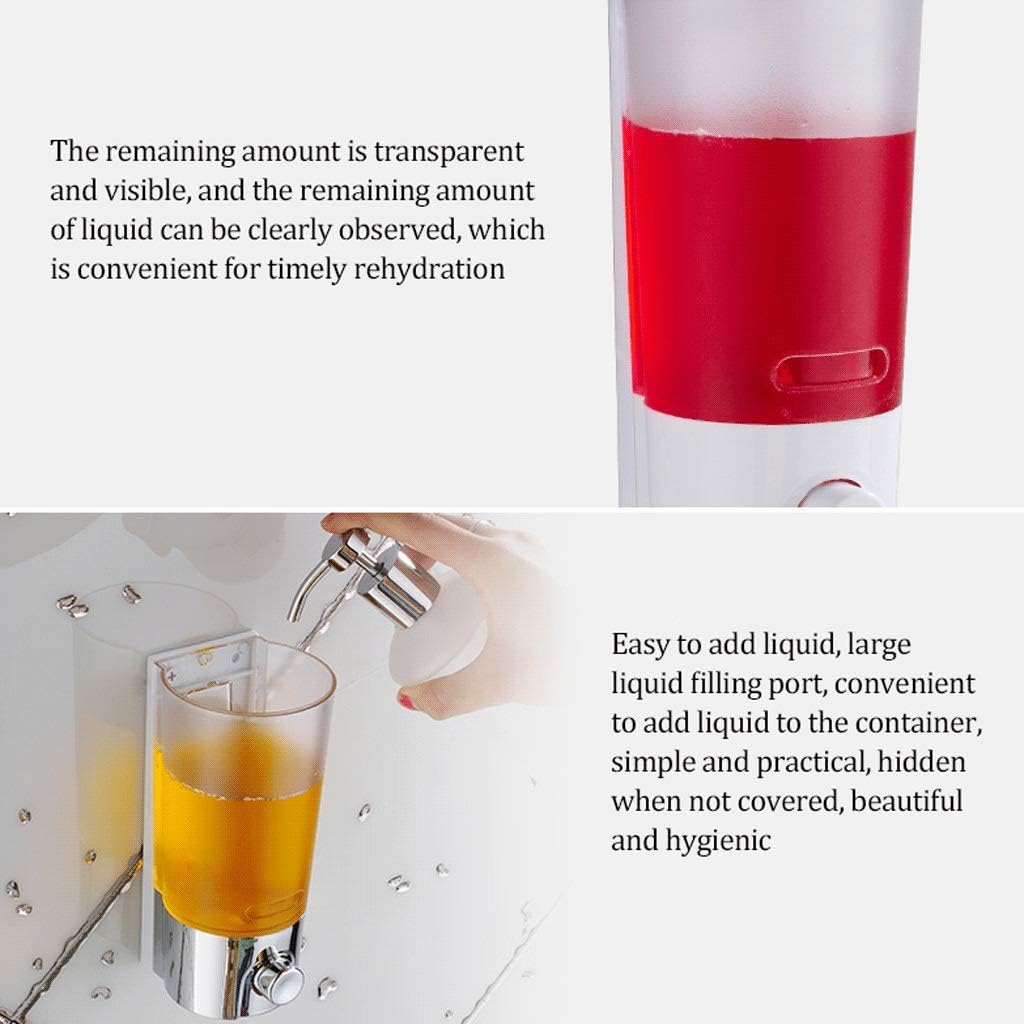 The remaining amount is transparent and visible, and the remaining amount of liquid can be clearly observed, which is convenient for timely rehydration

Easy to add liquid, large liquid filling port, convenient to add liquid to the container, simple and practical, hidden when not covered, beautiful and hygienic