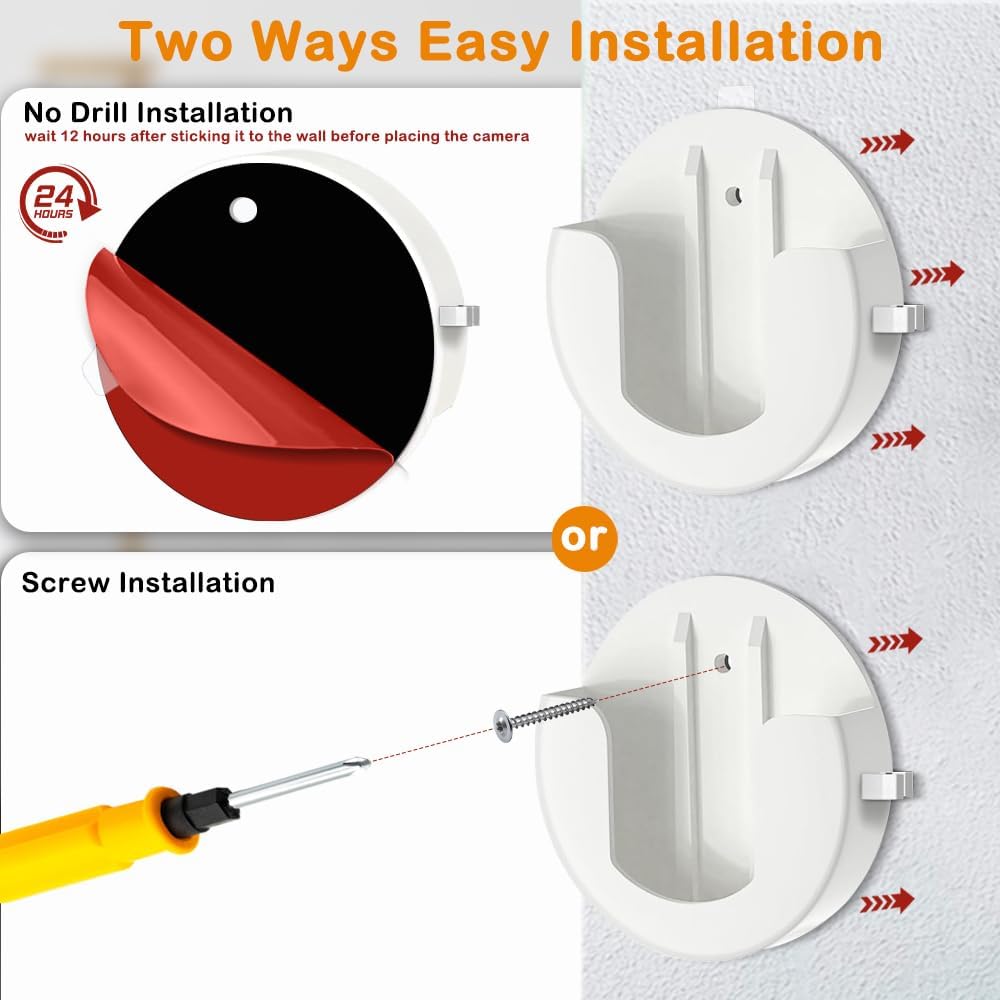 Two Ways Easy Installation

No Drill Installation

wait 12 hours after sticking it to the wall before placing the camera

24 HOURS

or

Screw Installation