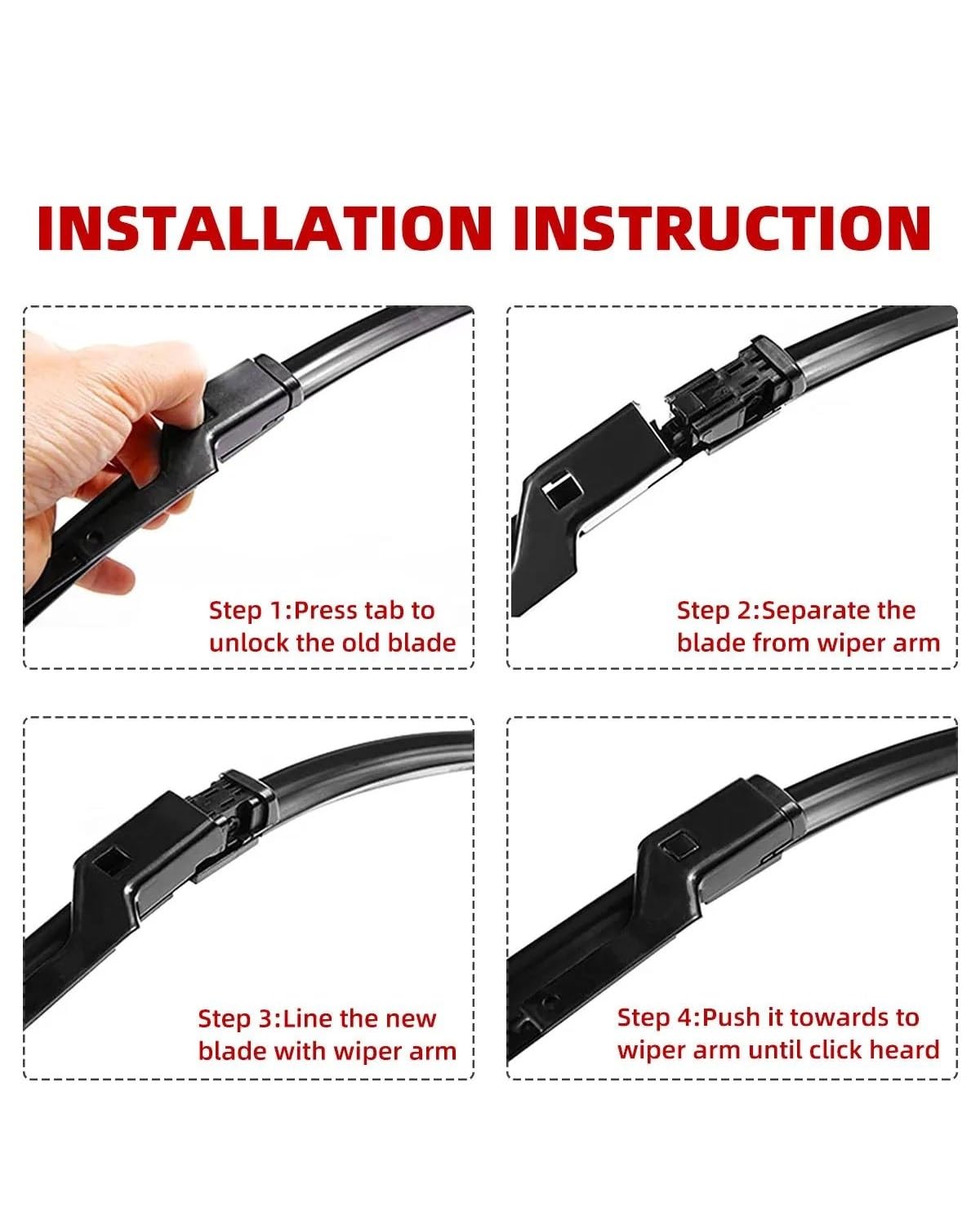 INSTALLATION INSTRUCTION

Step 1:Press tab to unlock the old blade

Step 2:Separate the blade from wiper arm

Step 3:Line the new blade with wiper arm

Step 4:Push it towards to wiper arm until click heard