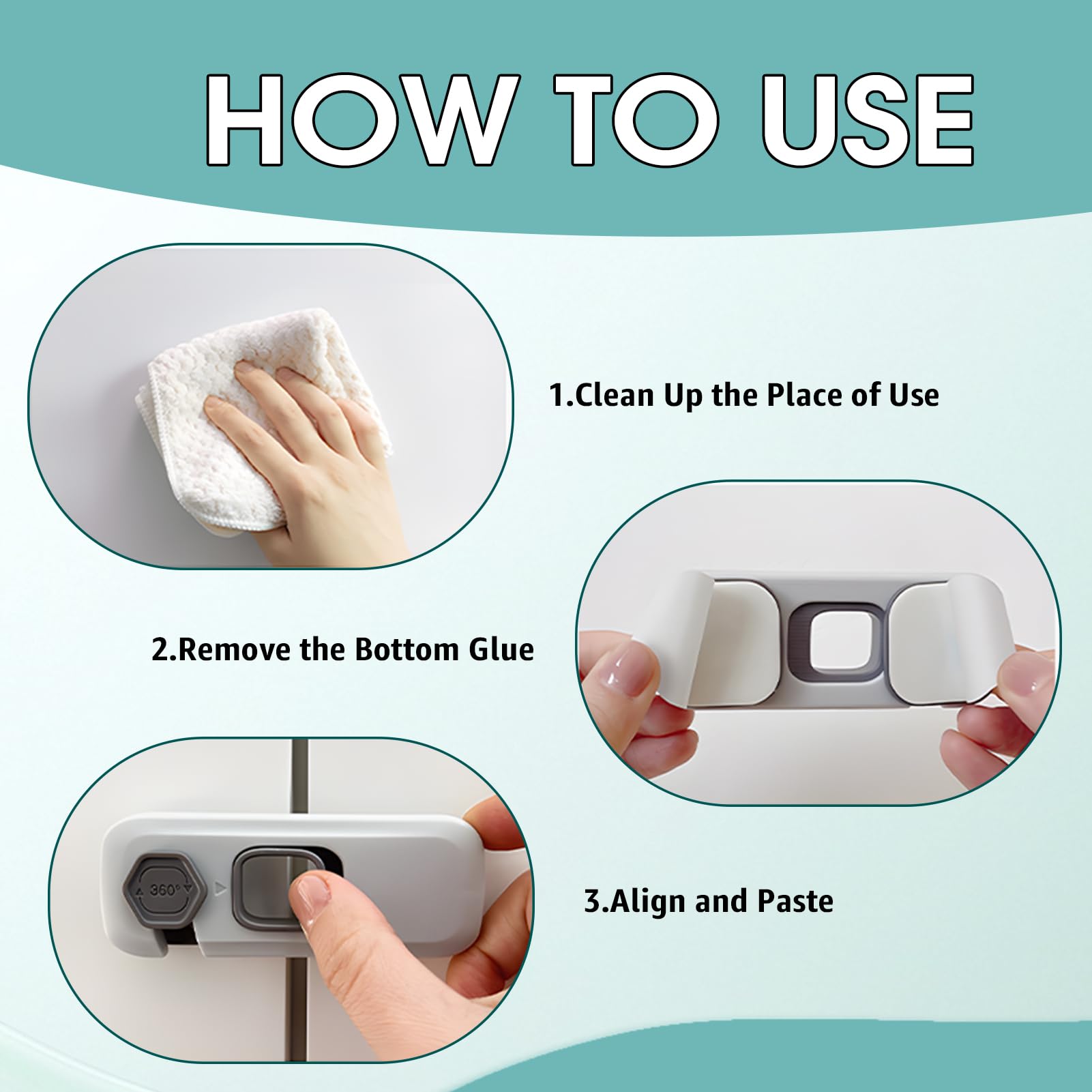 HOW TO USE

1.Clean Up the Place of Use

2.Remove the Bottom Glue

360°

3.Align and Paste