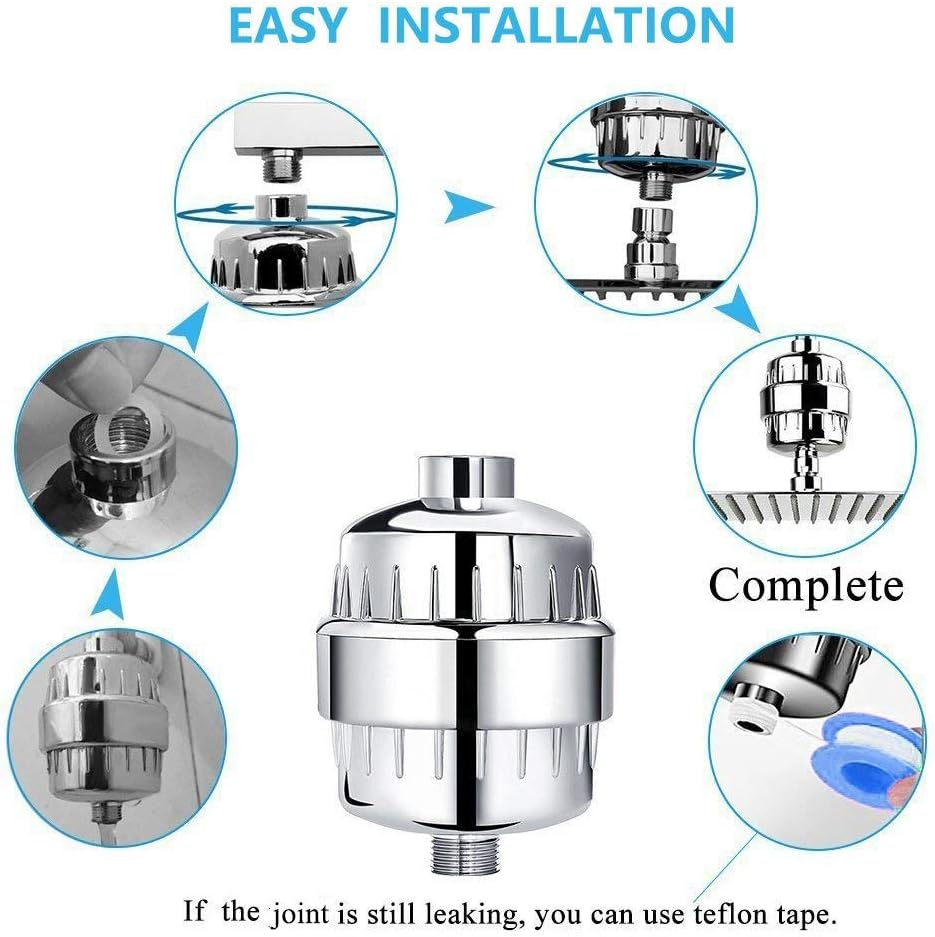 EASY INSTALLATION

Complete

If the joint is still leaking, you can use teflon tape.