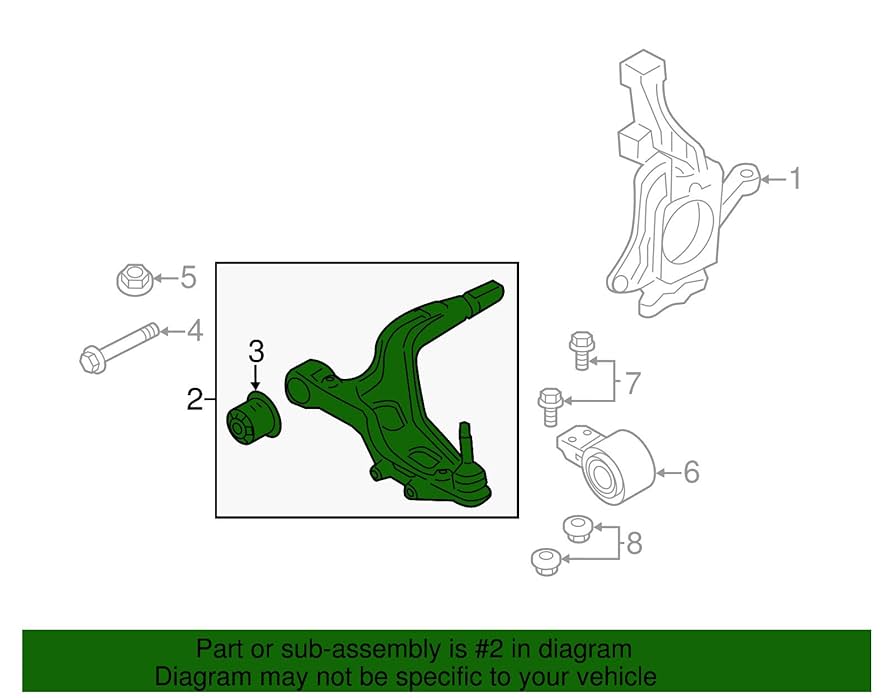 1
5
4
3
2
7
6
8

Part or sub-assembly is #2 in diagram
Diagram may not be specific to your vehicle