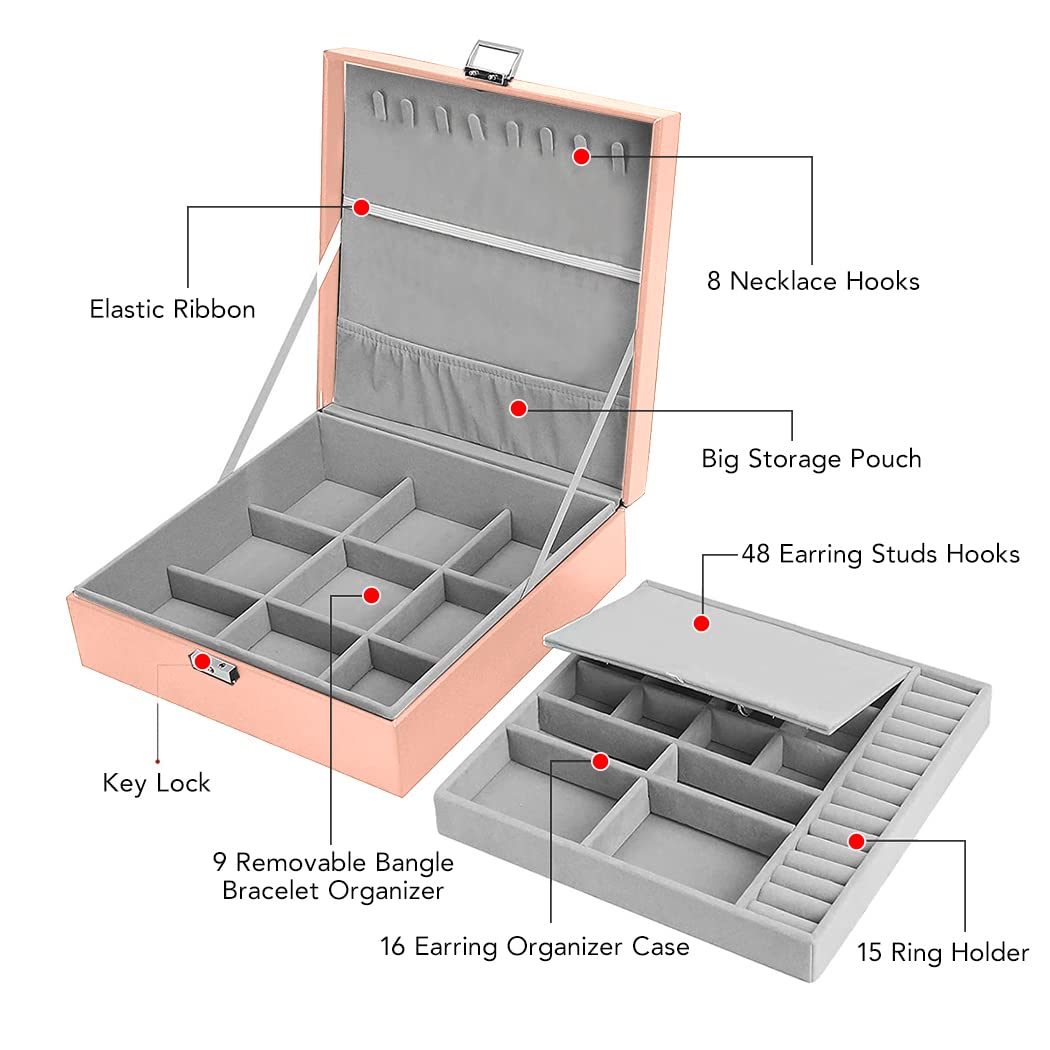 Elastic Ribbon

8 Necklace Hooks

Big Storage Pouch

48 Earring Studs Hooks

Key Lock

9 Removable Bangle Bracelet Organizer

16 Earring Organizer Case

15 Ring Holder